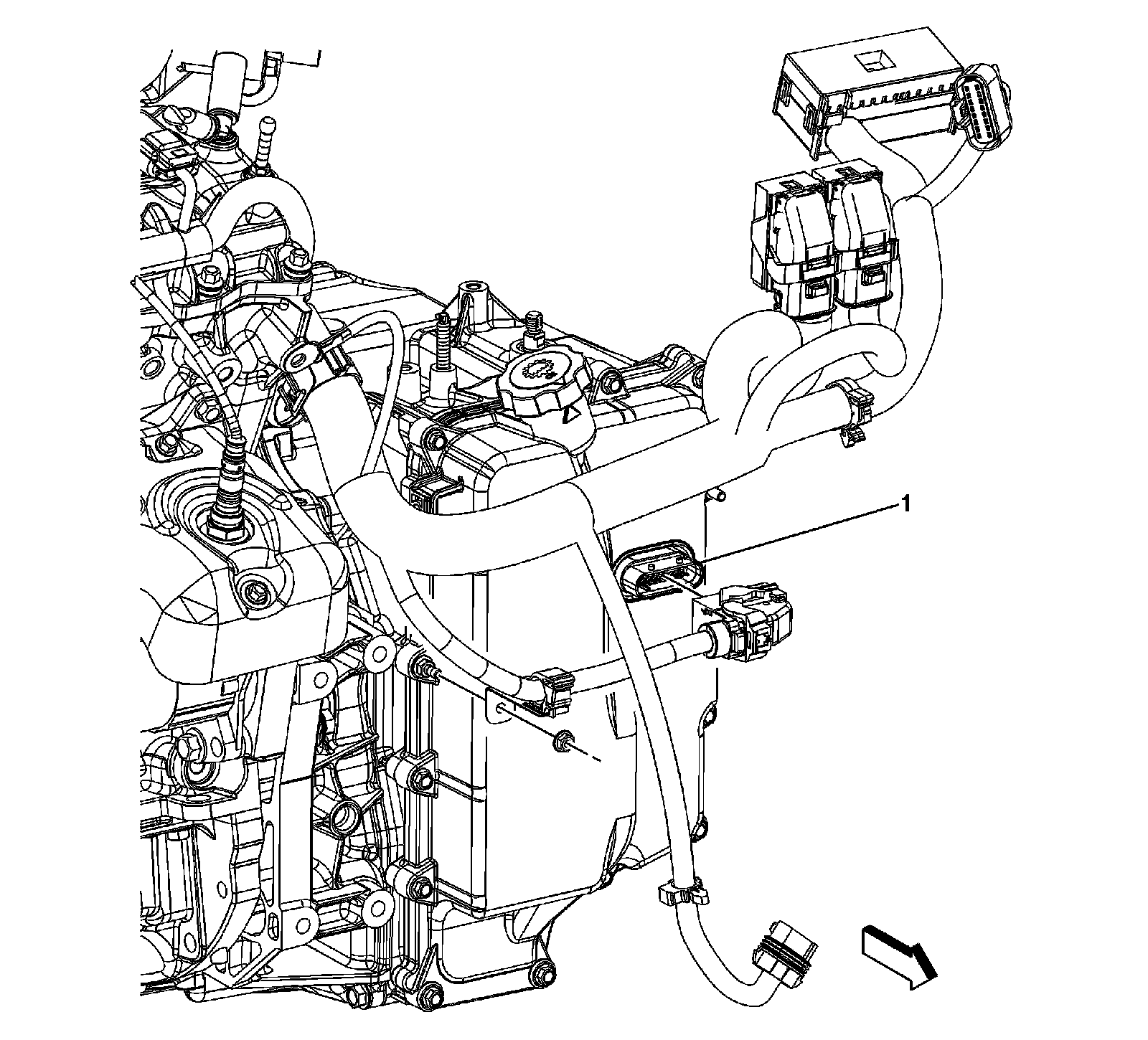 1