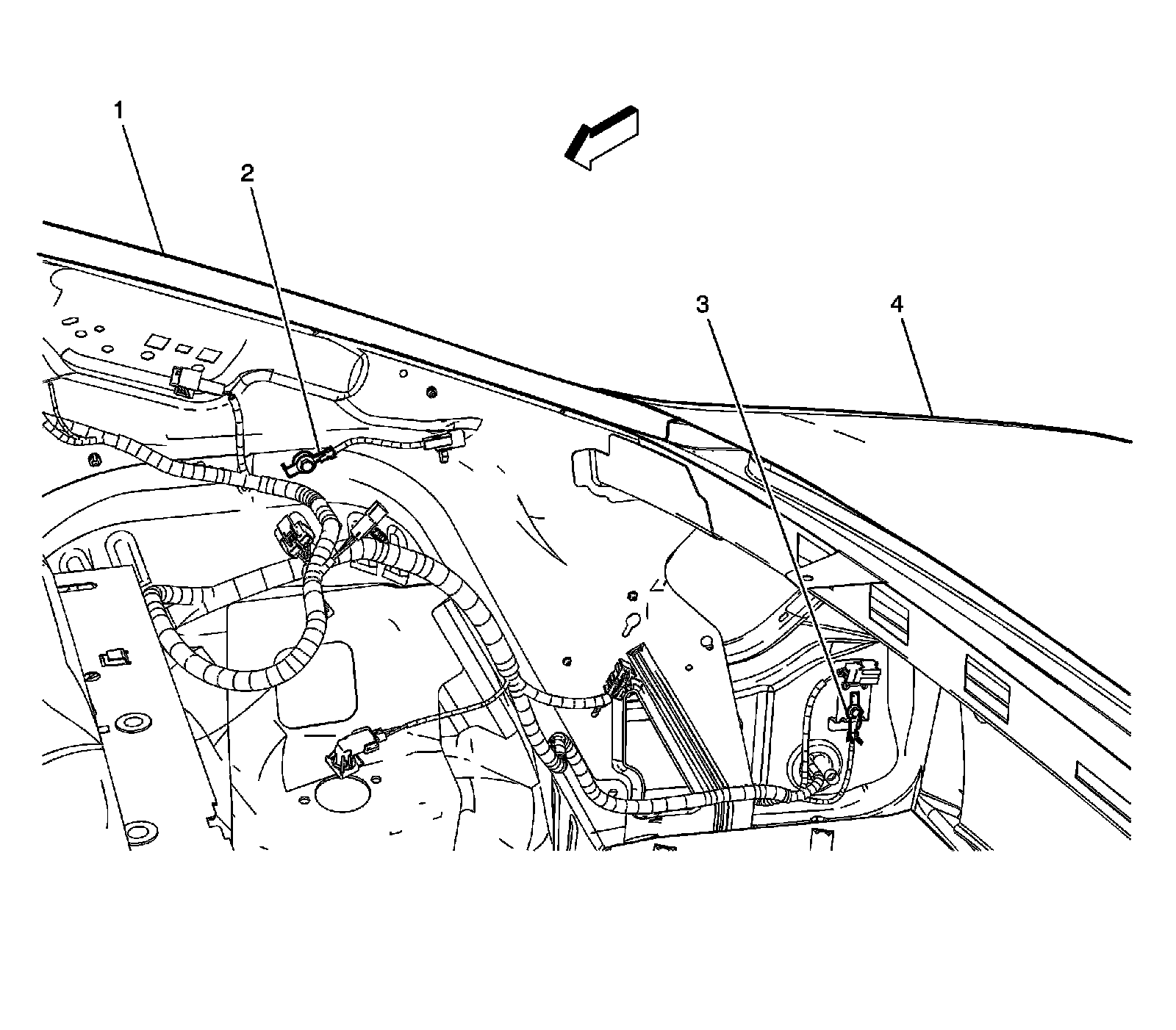 1
2
3
4