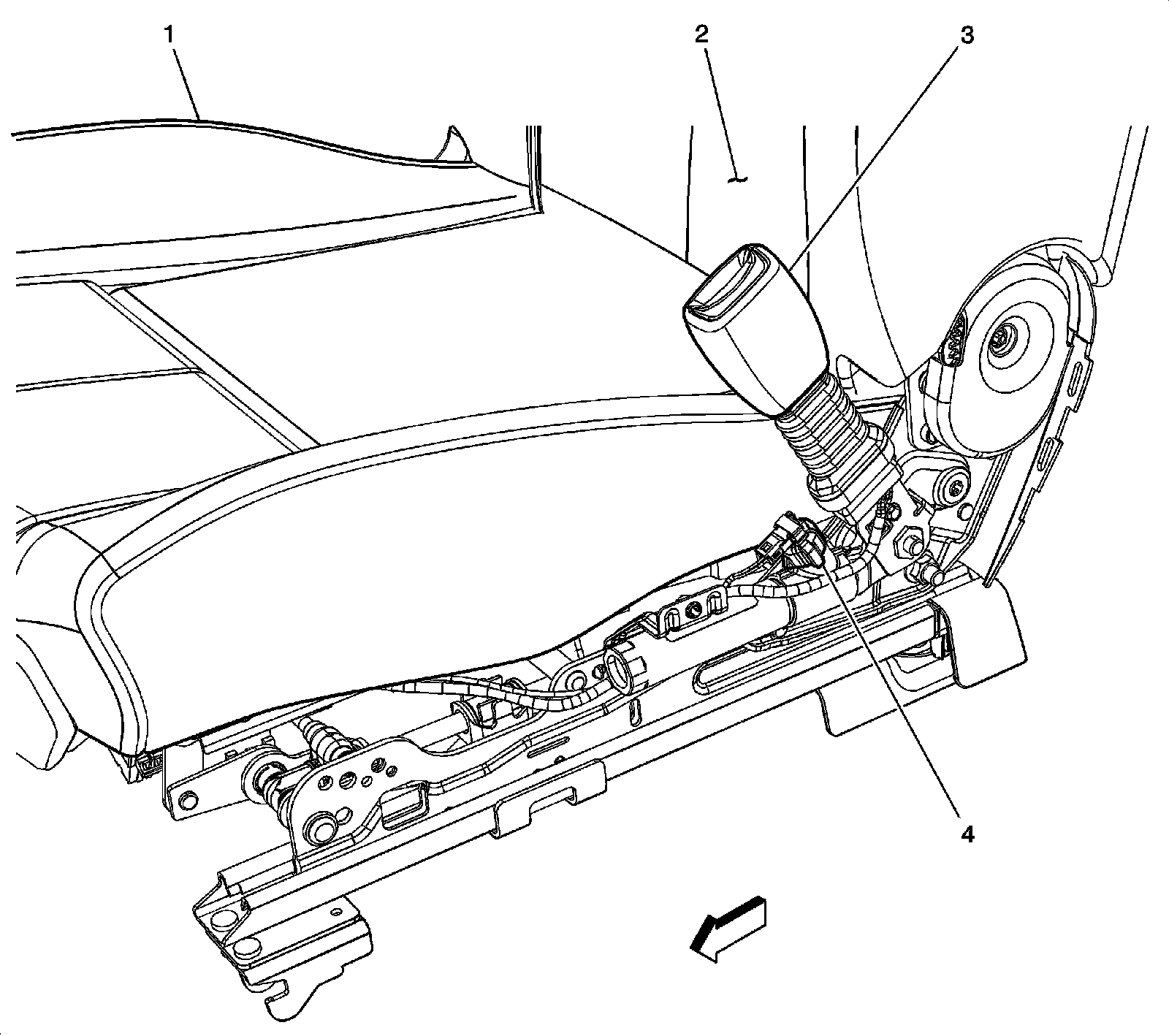 1
2
3
4