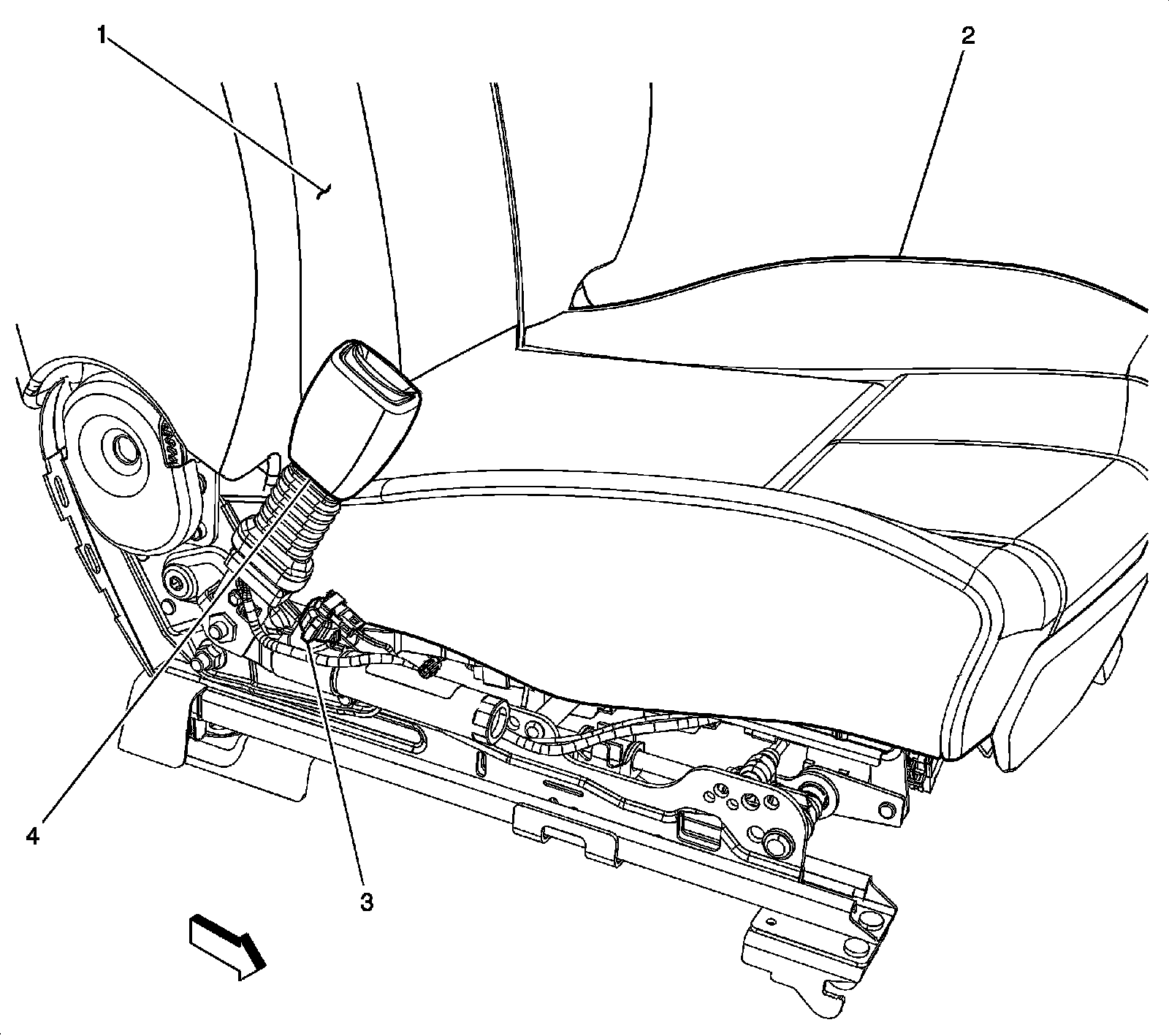 1
2
4
3