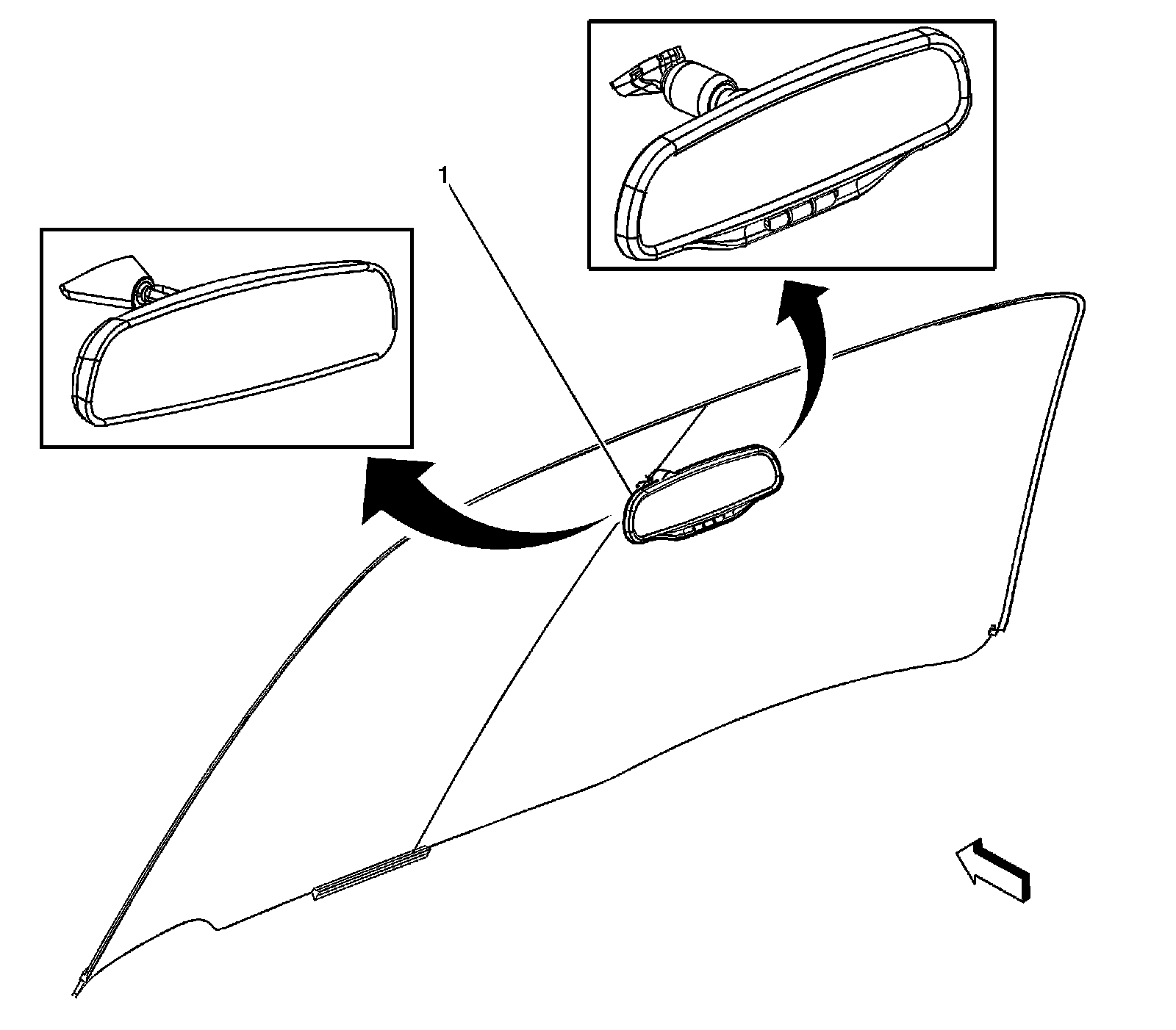 1