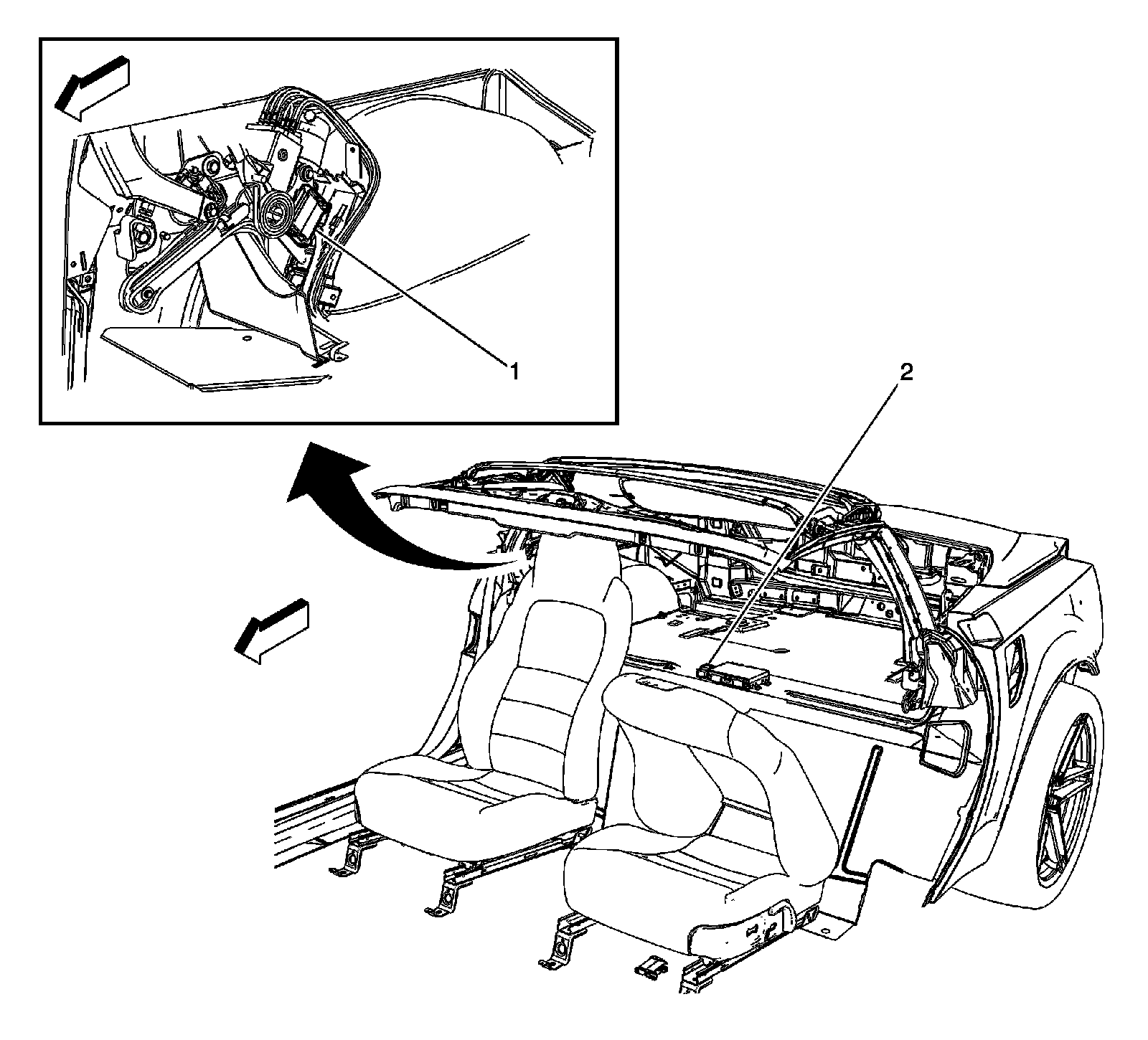 1

2