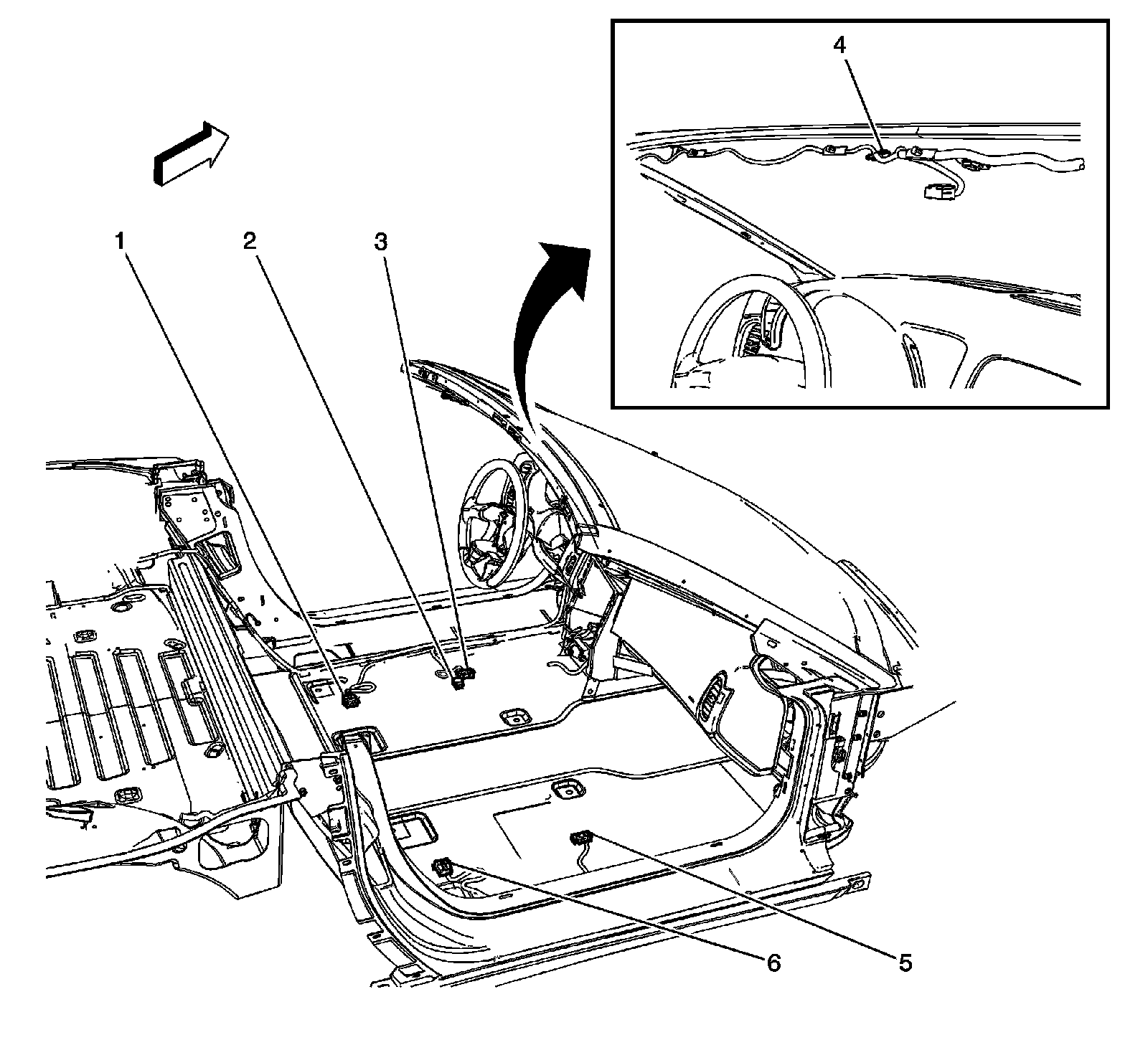 4

1 2 3

6 5