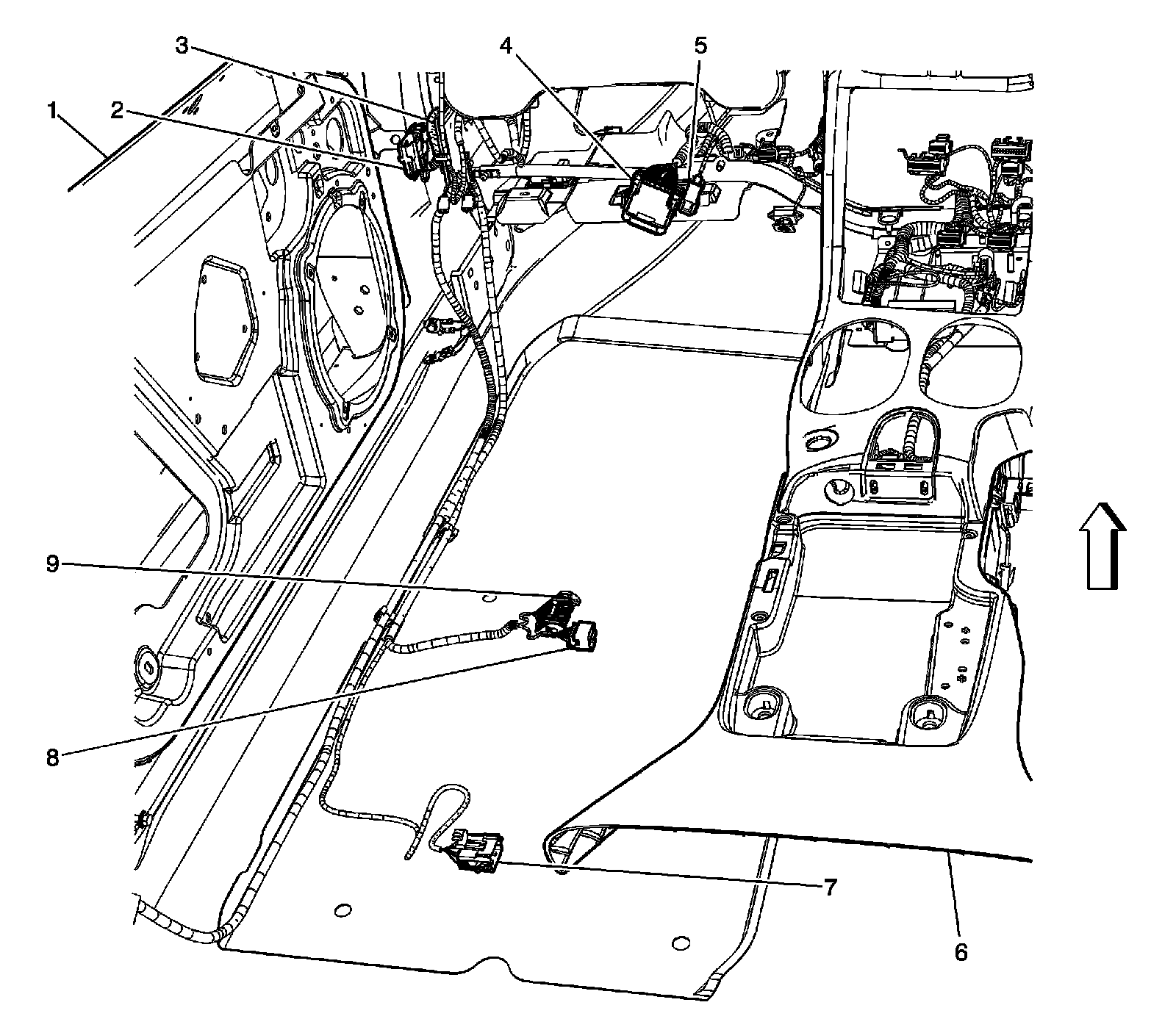 3
4
5
1
2
9
8
7
6