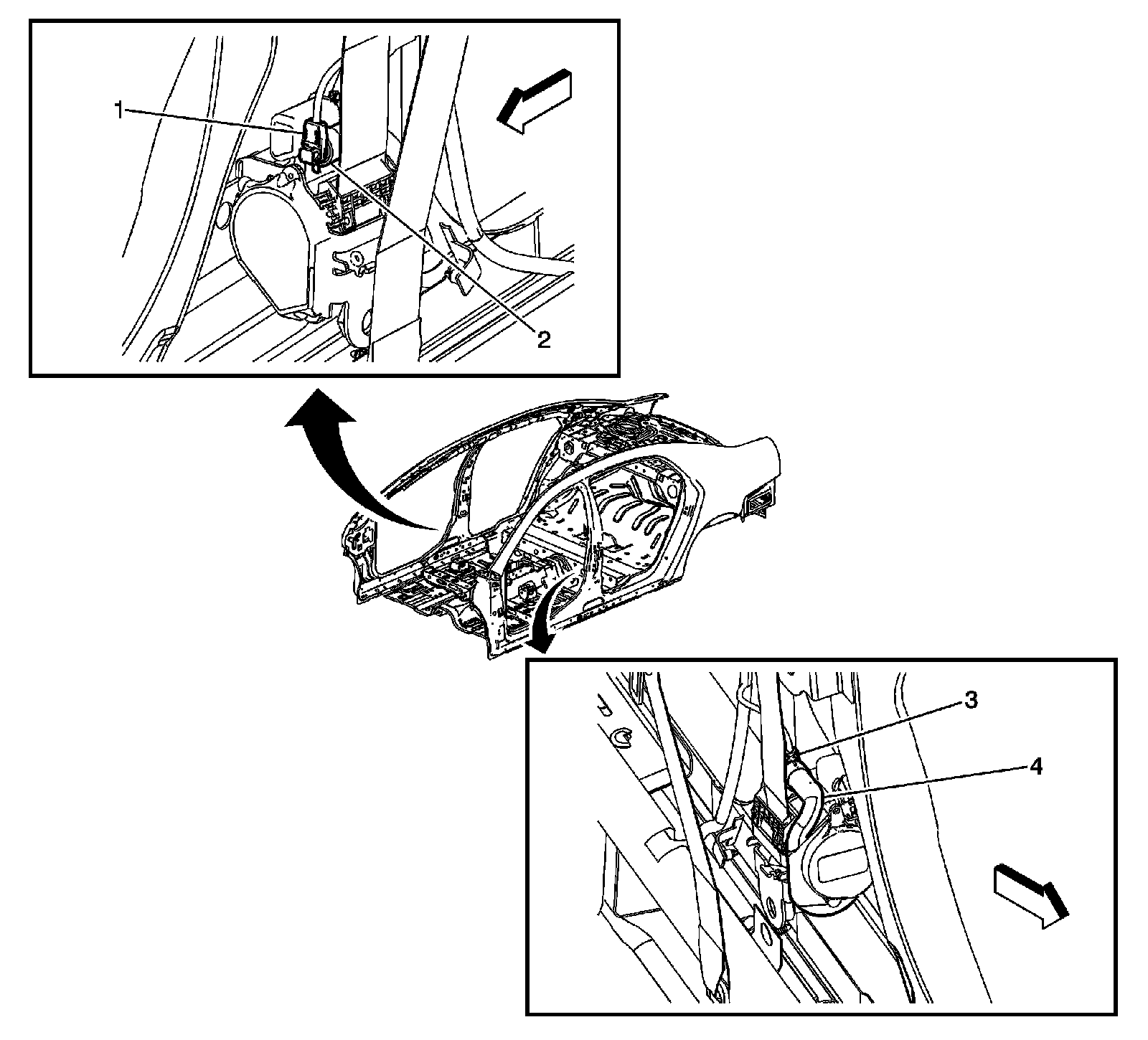 1
2
3
4