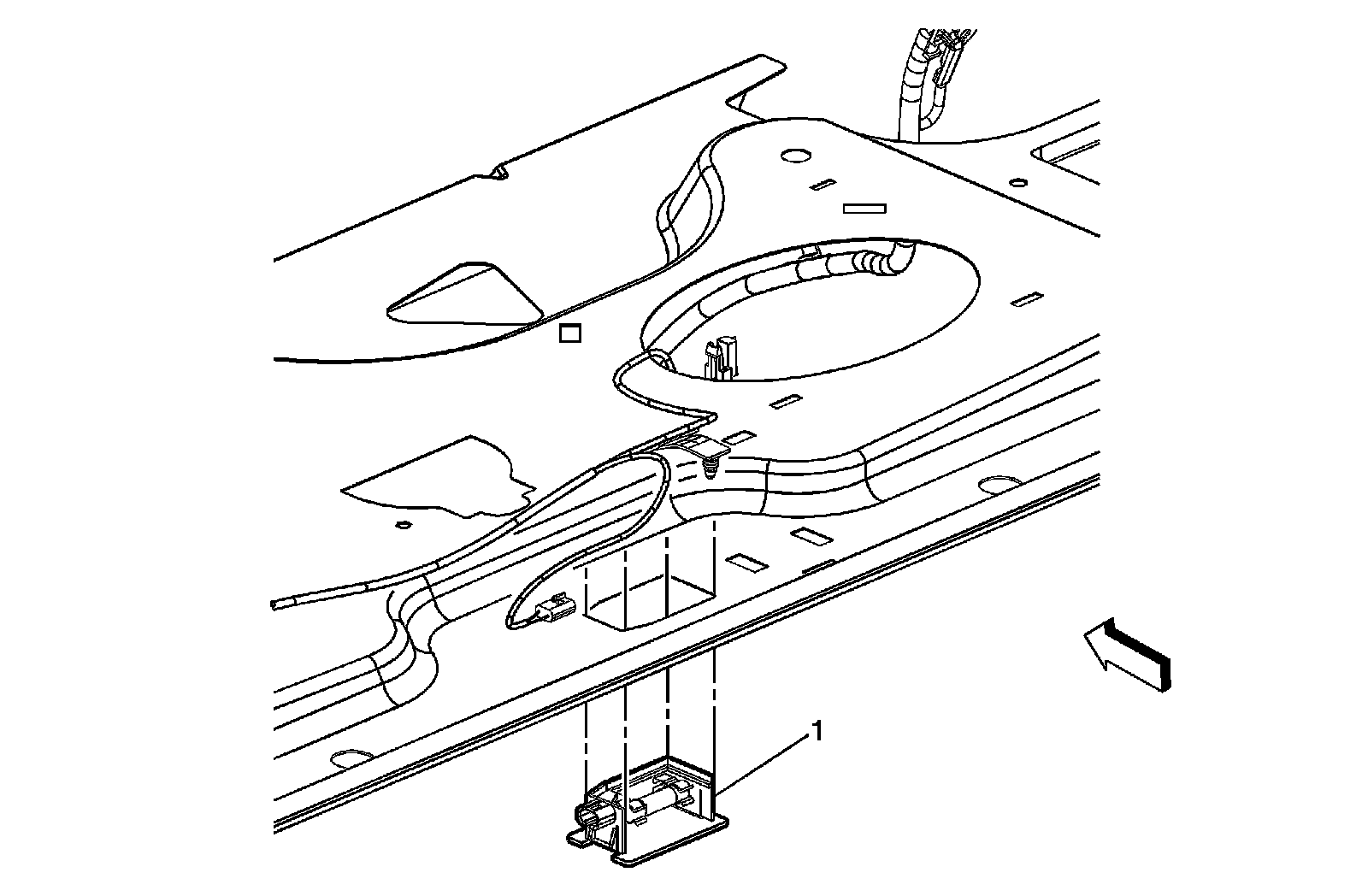 1