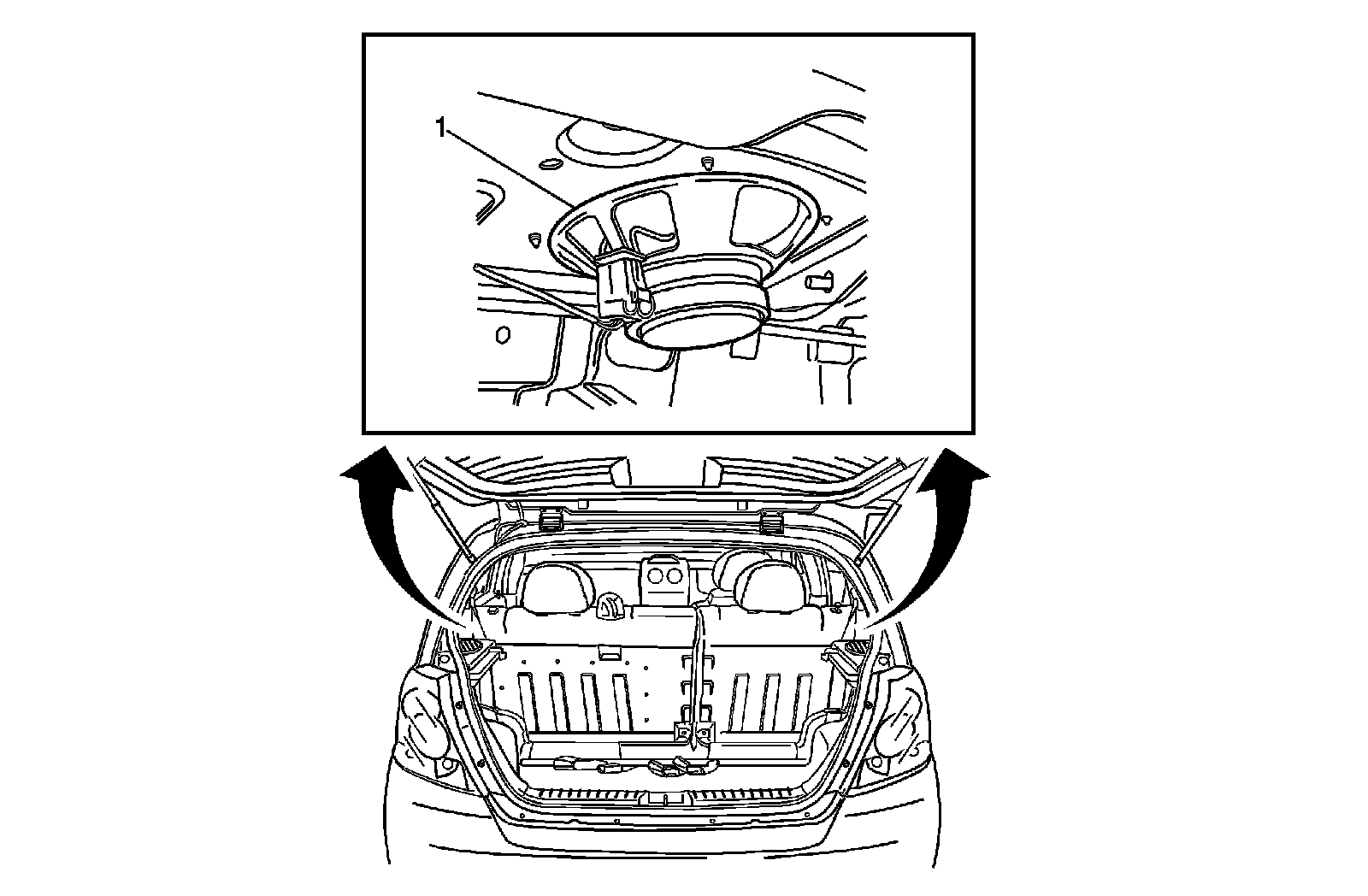 1