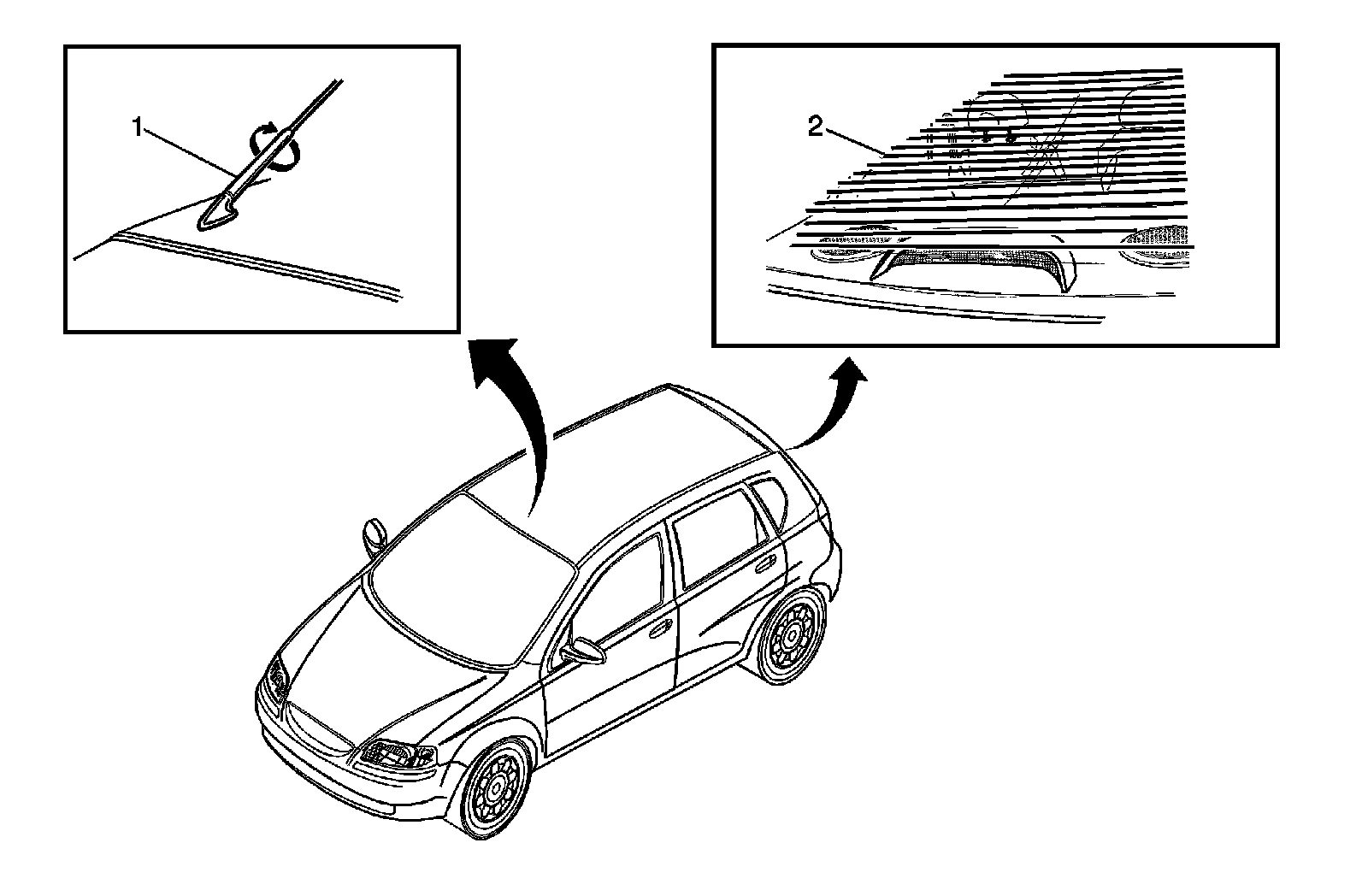 1

2