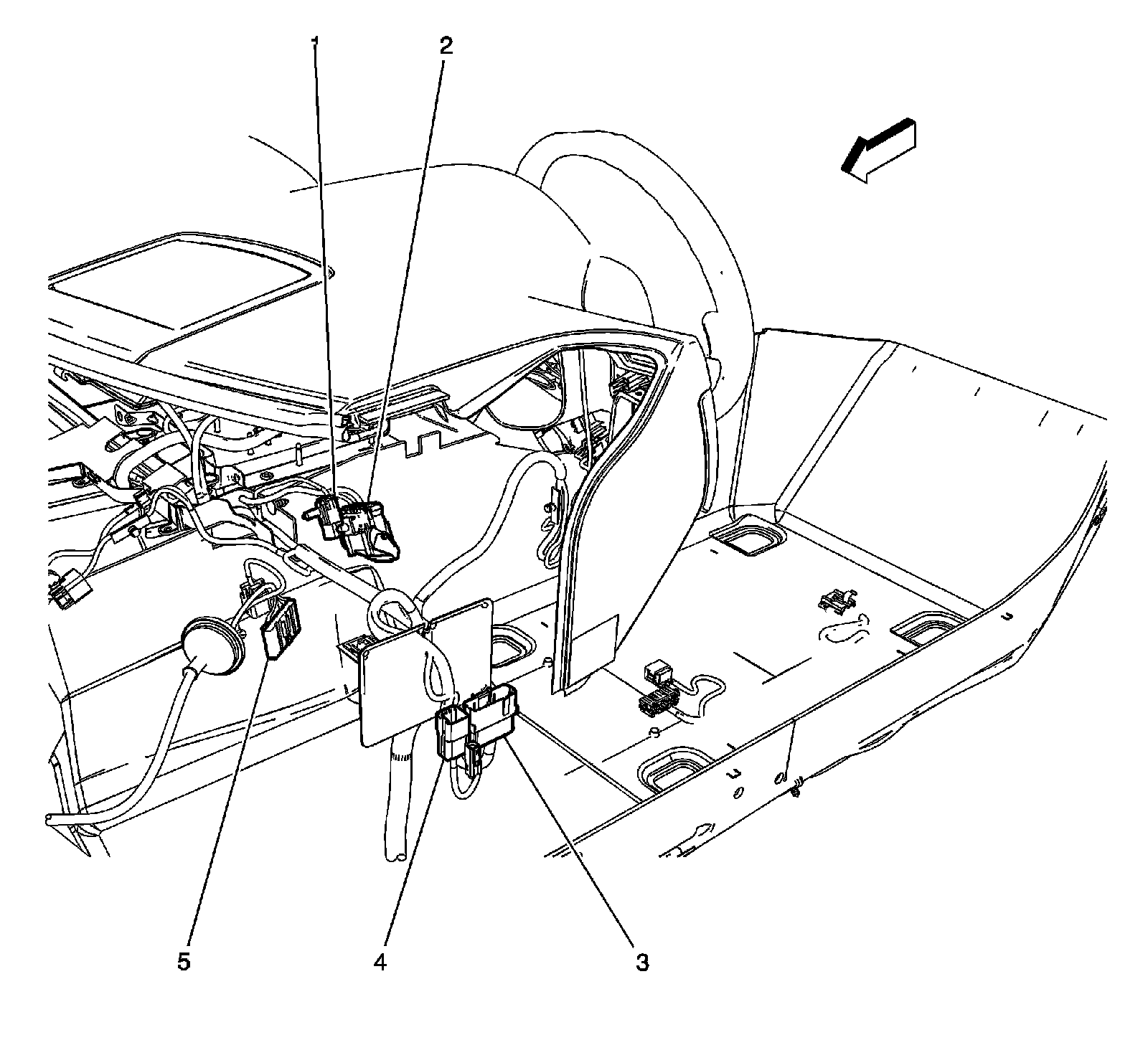 1
2
5
4
3