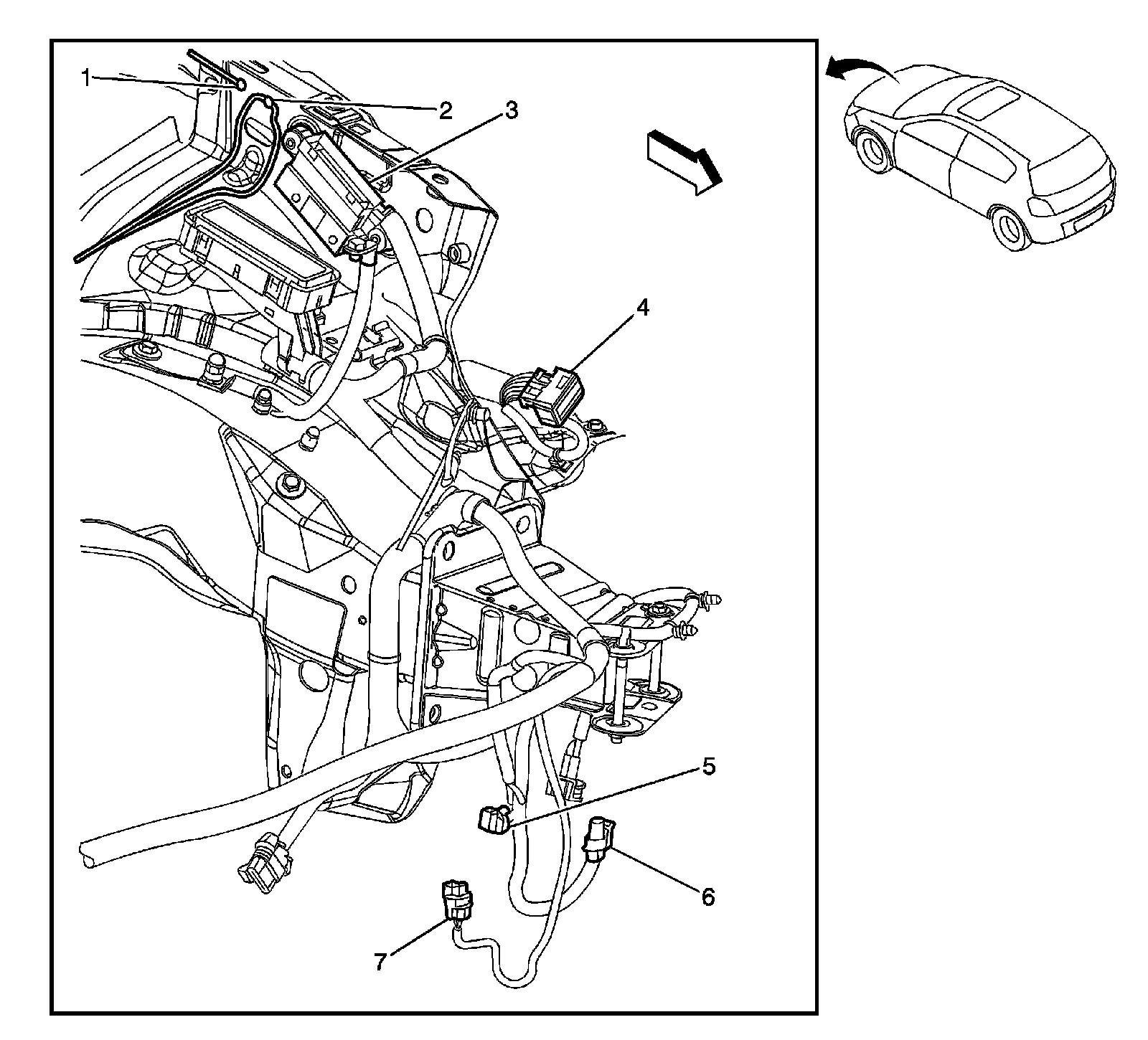 1
2
3
4
5
6
7