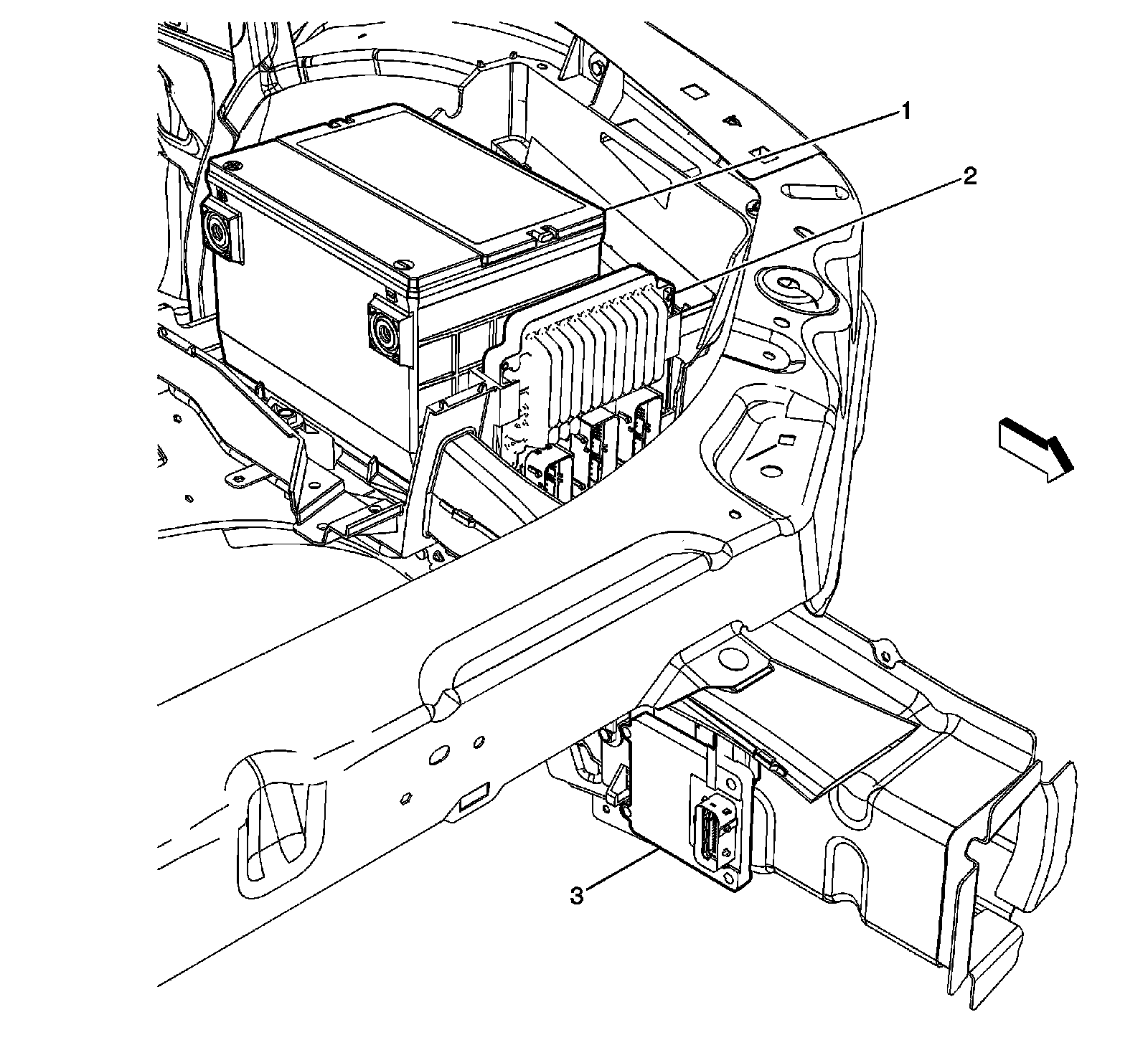 1
2
3