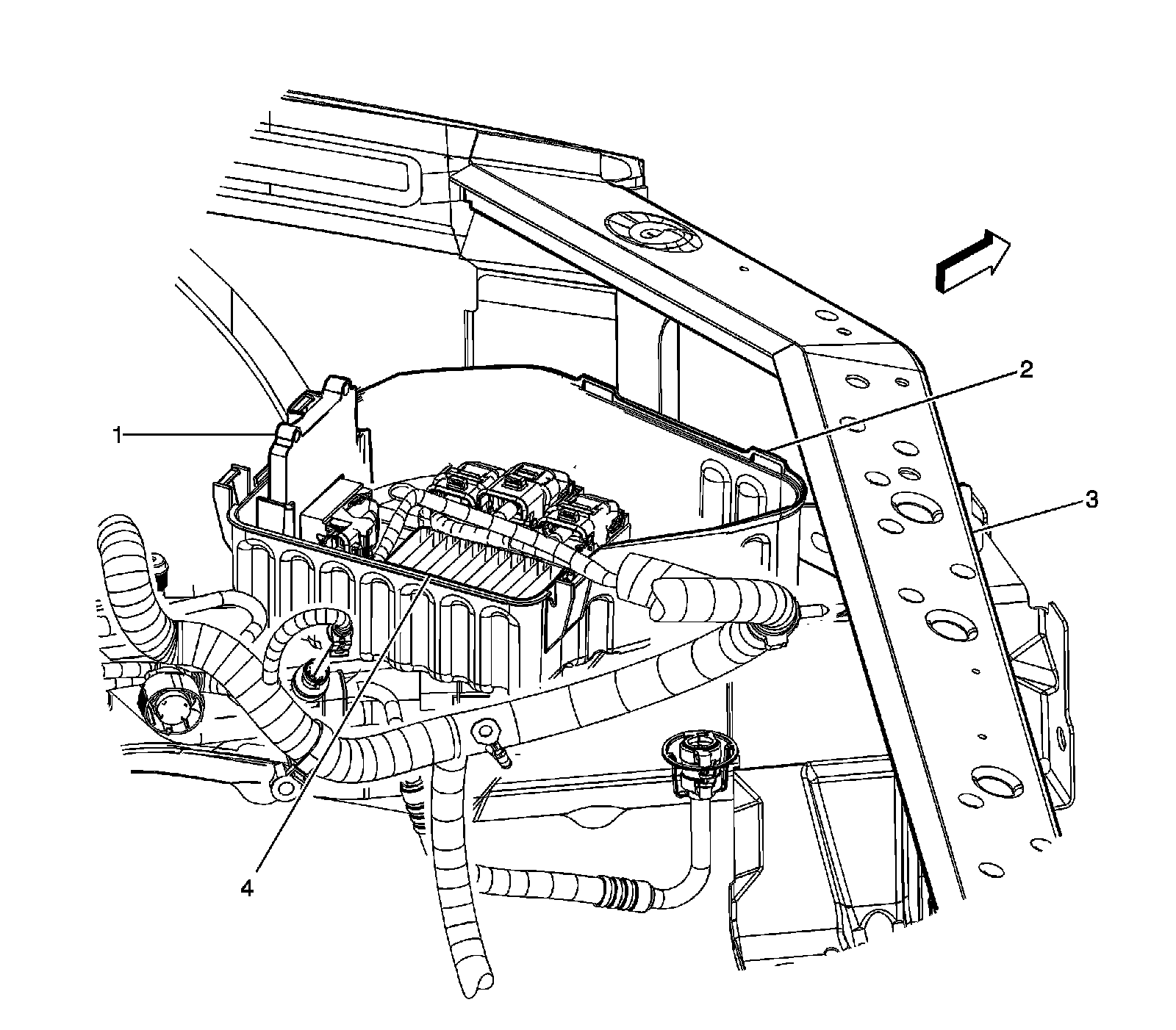 2
1
3
4