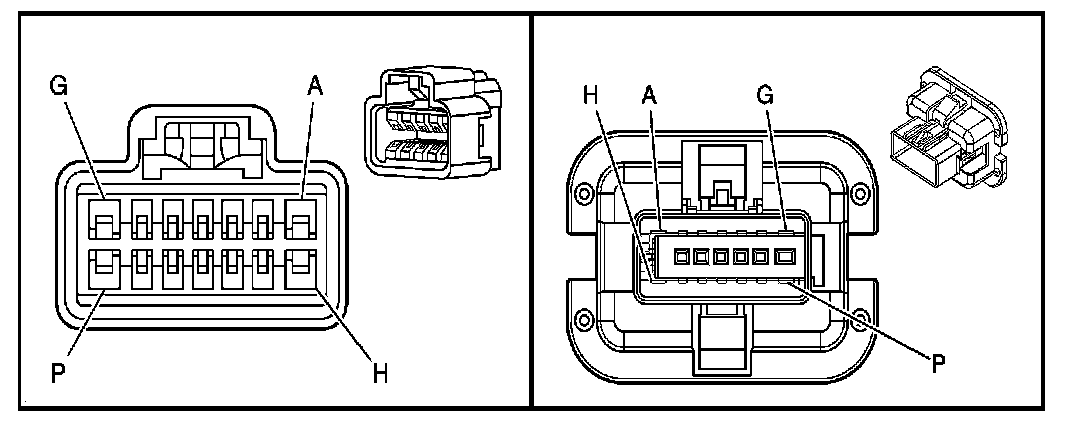 G
A
P
H

H
A
G
P