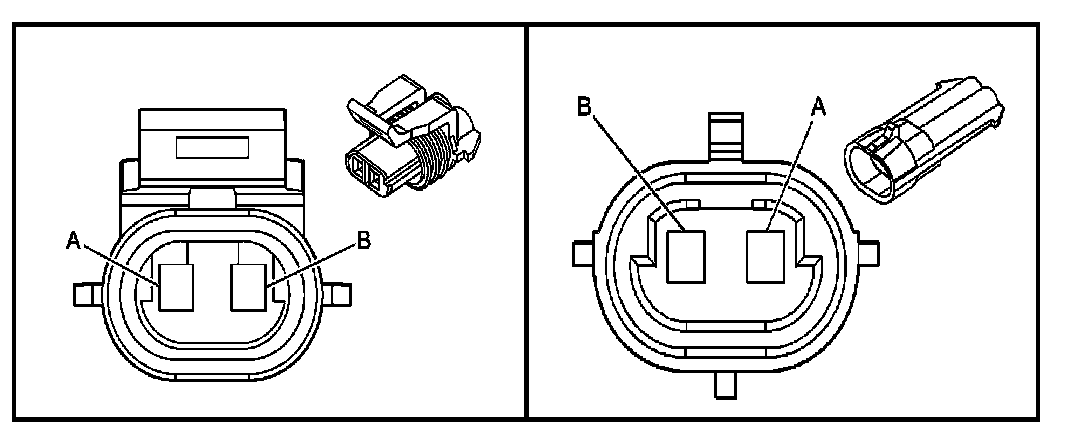 A
B
B
A