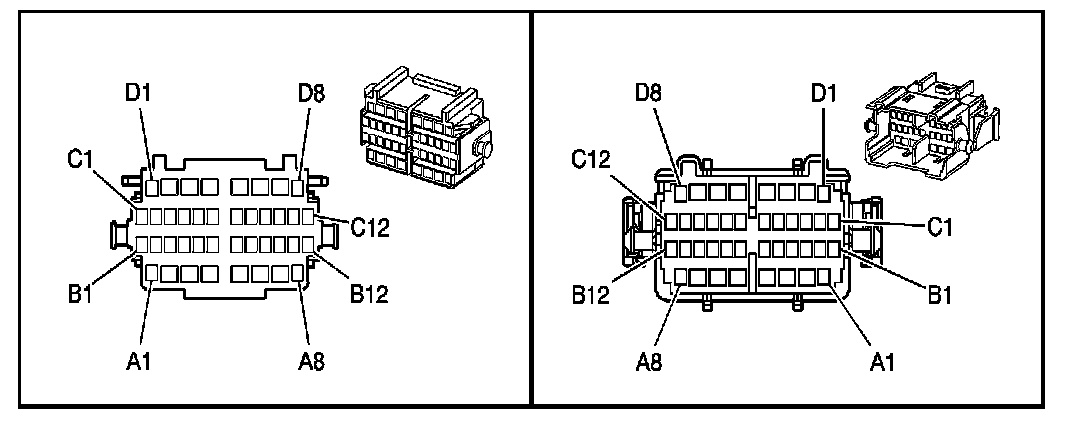 D1
D8
C1
C12
B1
B12
A1
A8

D8
D1
C12
C1
B12
B1
A8
A1