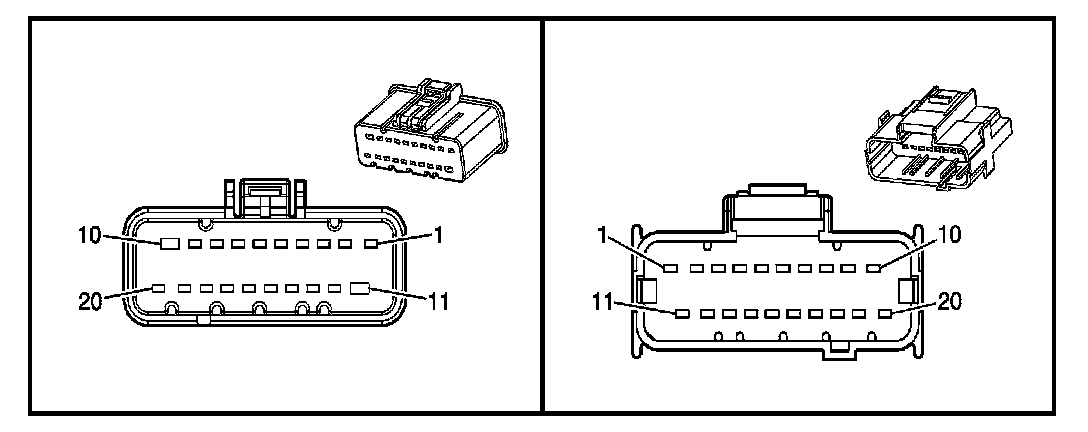 10
1
20
11
1
10
11
20