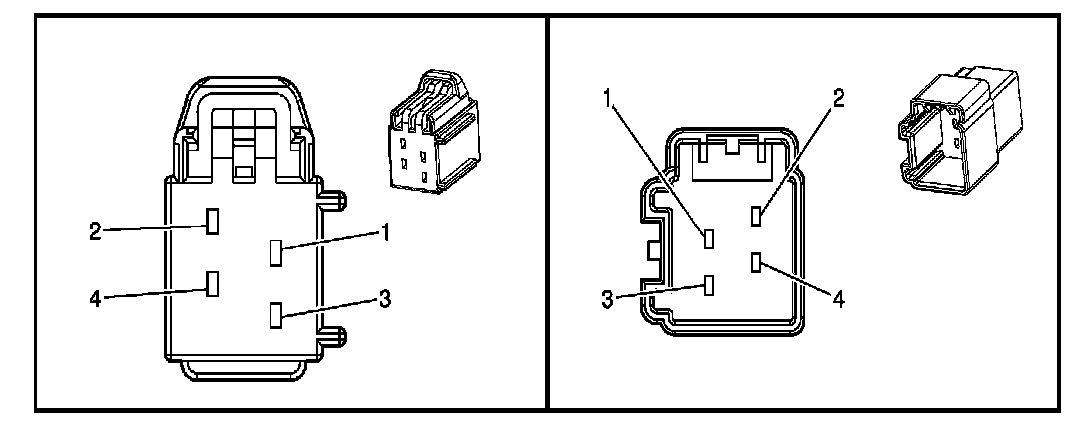 2
1
4
3

1
2
3
4