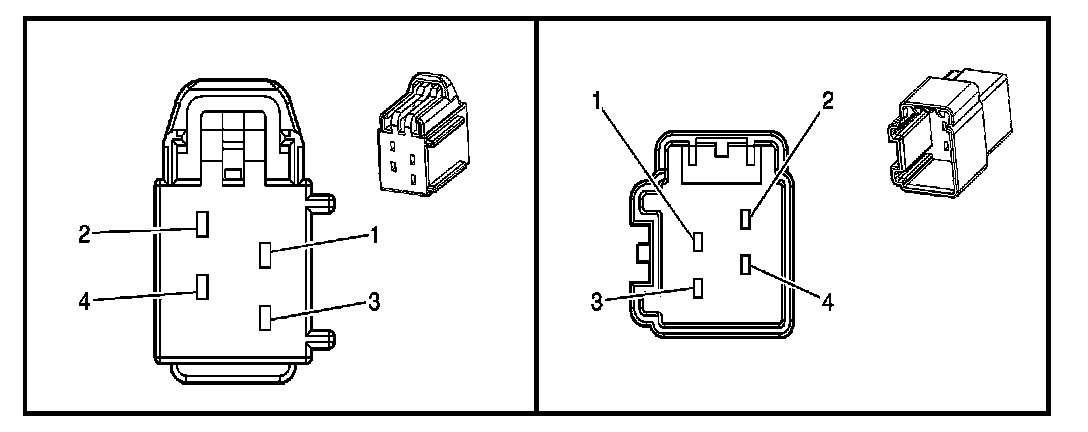 2
1
4
3

1
2
3
4