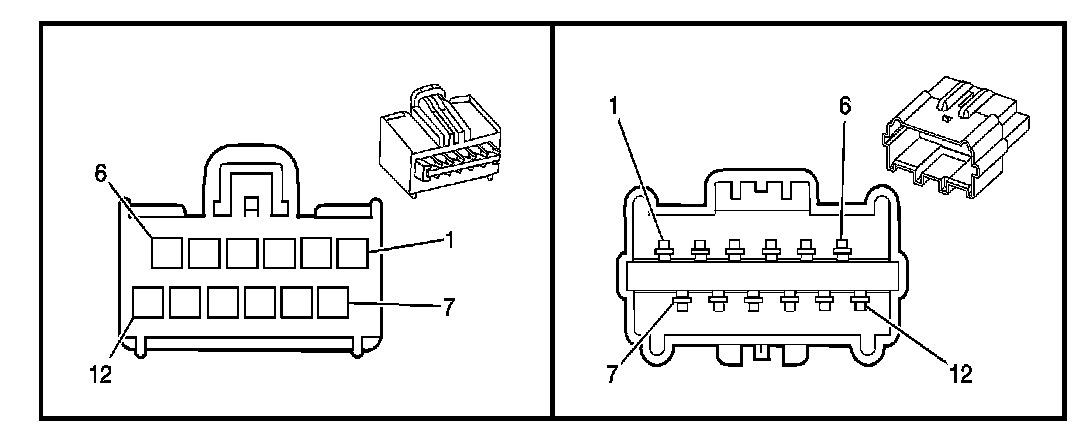 6
1
7
12

1
6
7
12