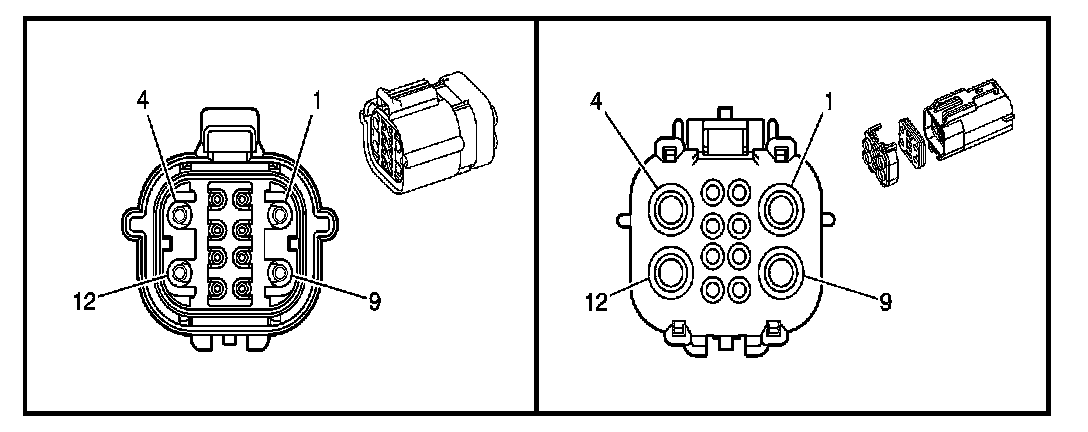 4
1
12
9

4
1
12
9