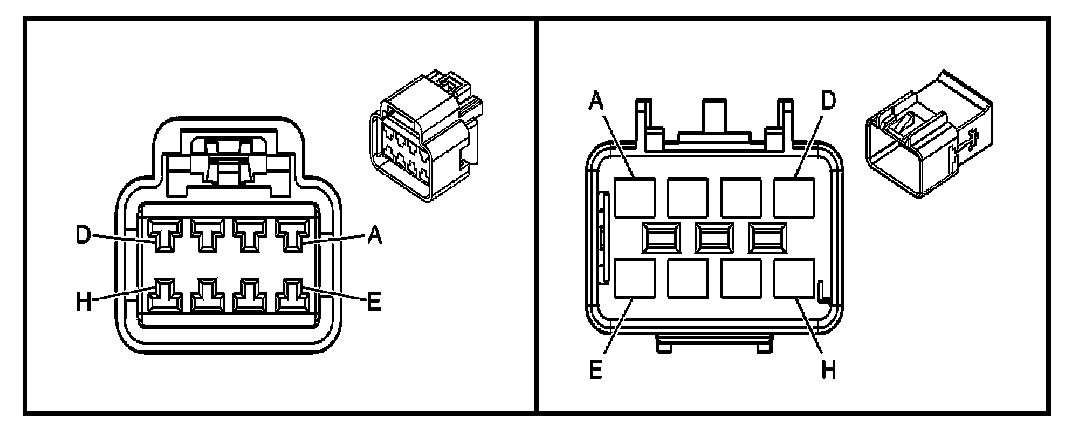 D
A
H
E

A
D
E
H