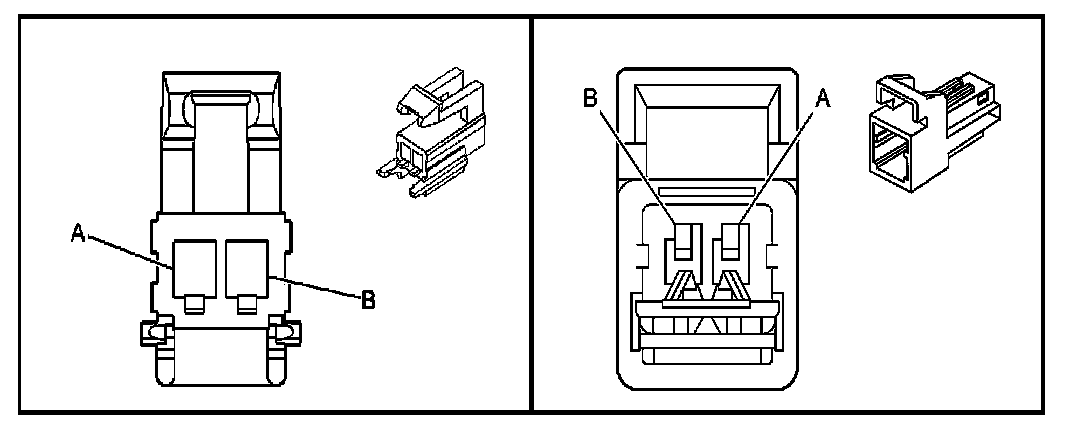 A
B

B
A