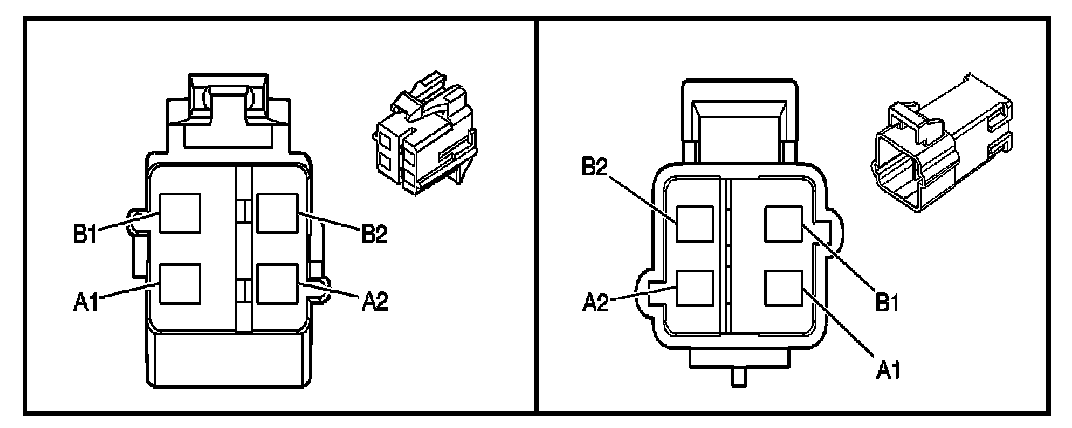 B1
B2
A1
A2

B2
A2
B1
A1