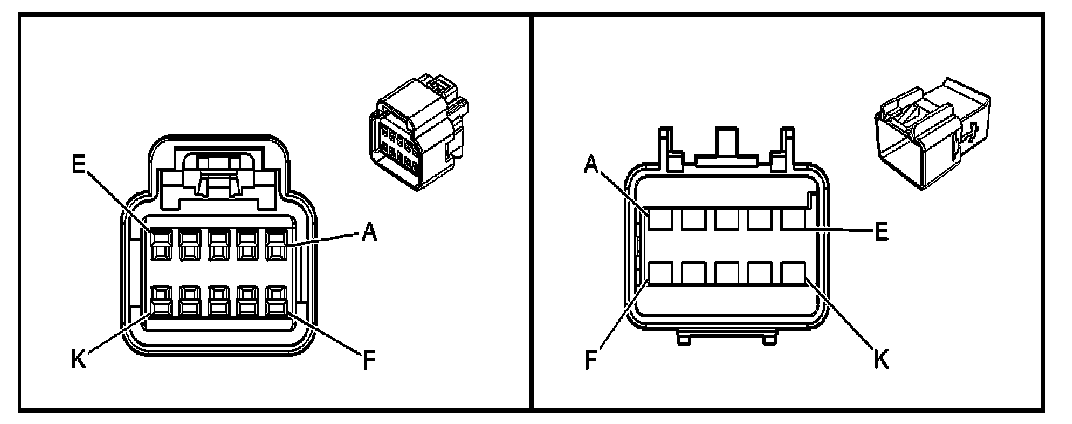 E
A
K
F

A
E
F
K