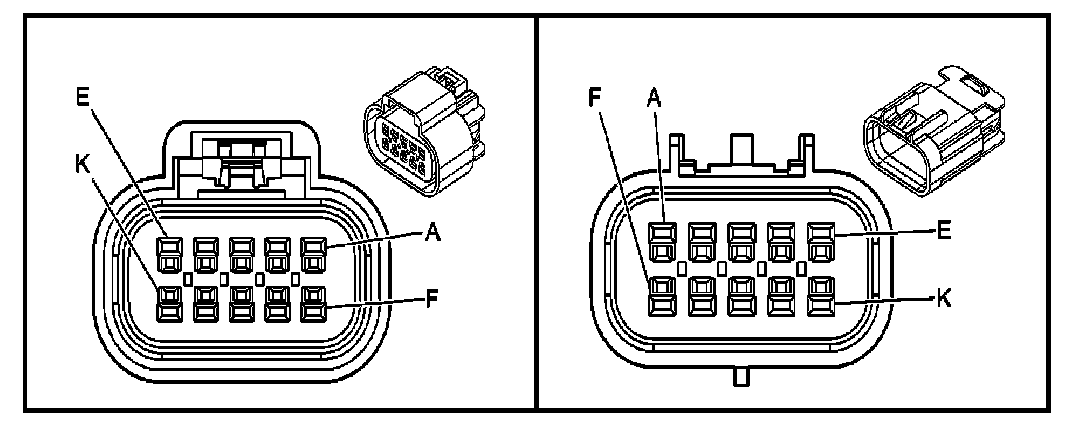 E
K
A
F

F
A
E
K