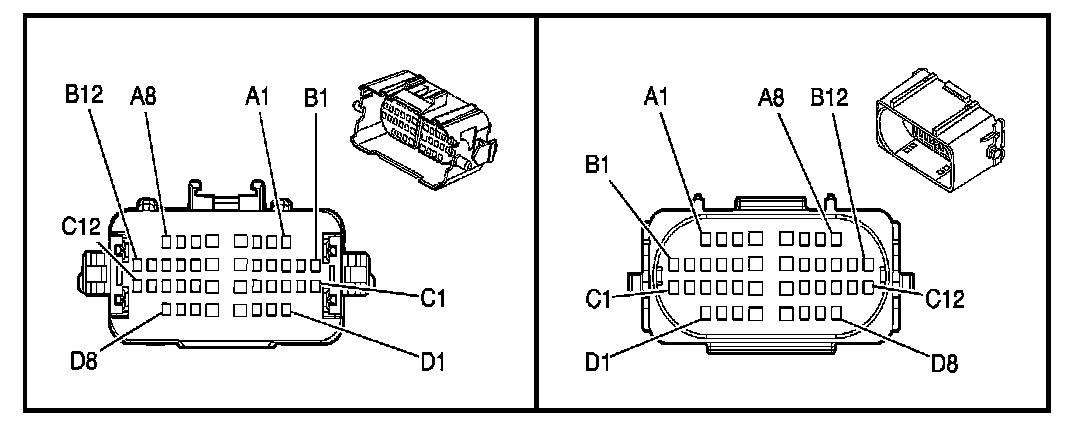 B12 A8 A1 B1
C12
C1
D8
D1

A1 A8 B12
B1
C1
C12
D1
D8