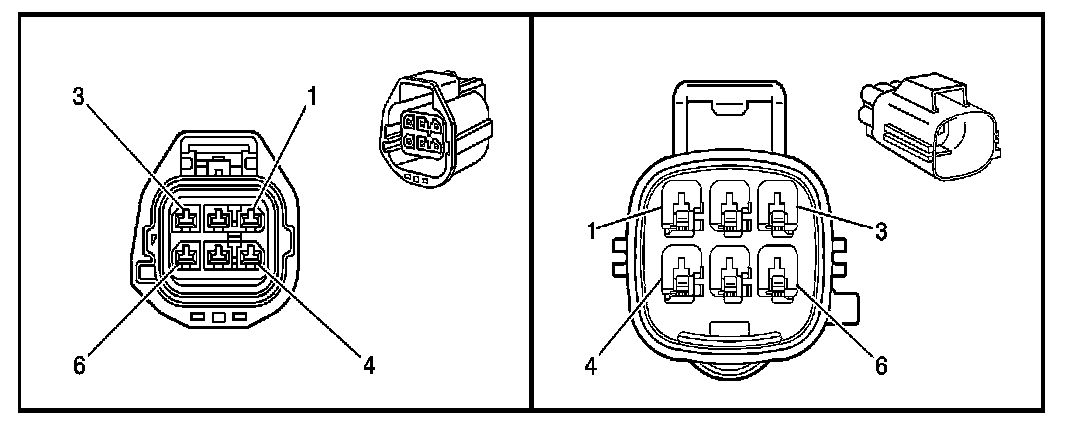 3
1
6
4
1
3
4
6