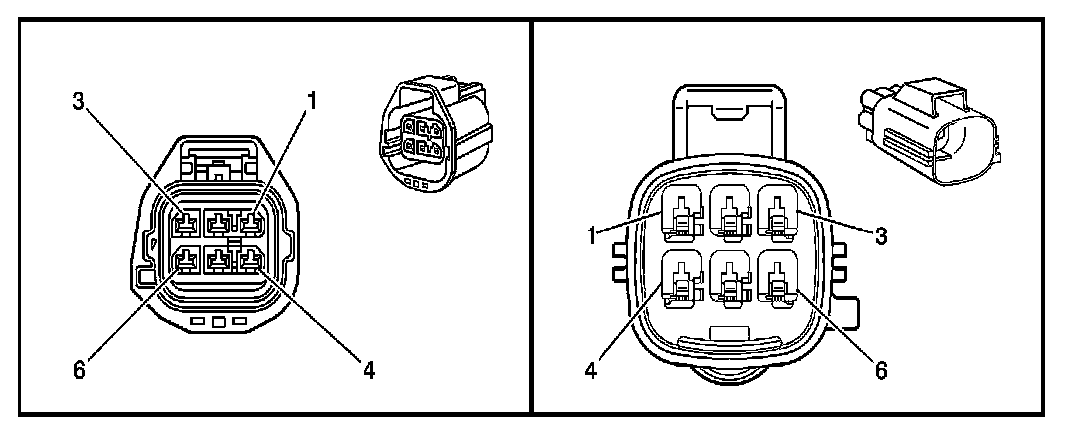 3
1
6
4

1
3
4
6