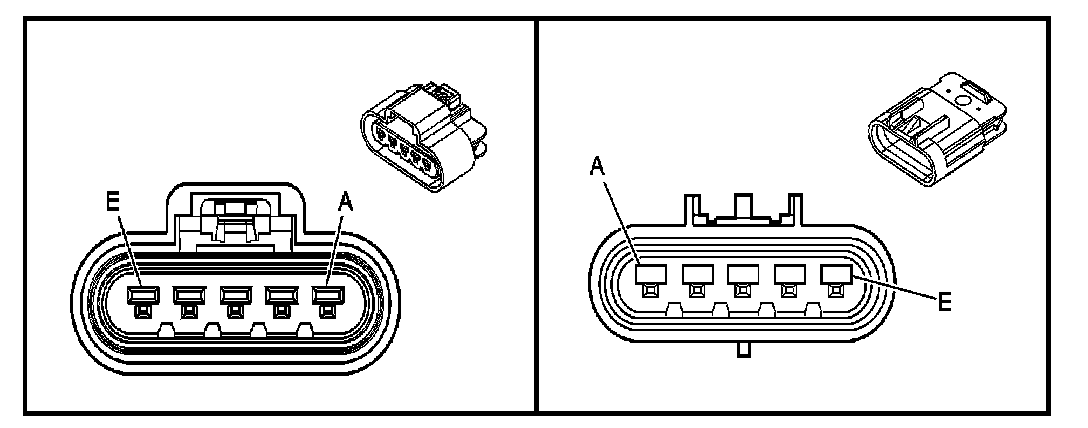 E
A

A
E