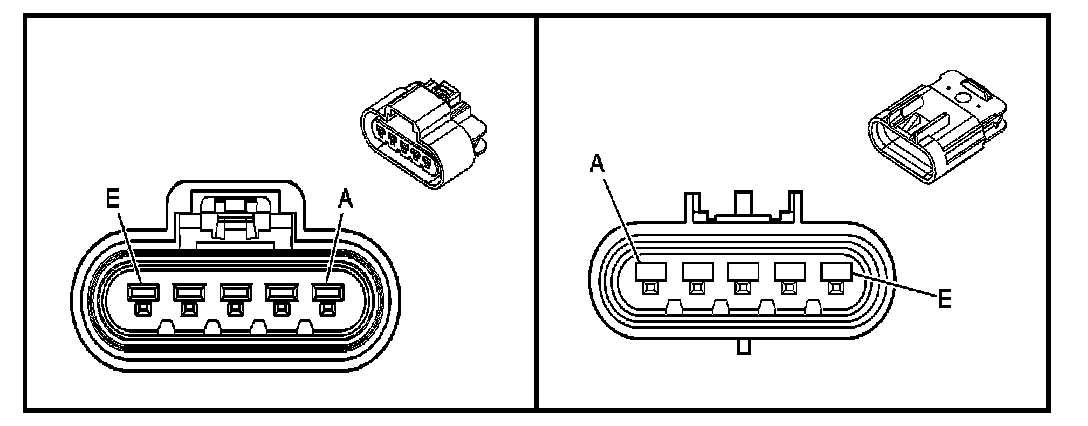 E
A

A
E