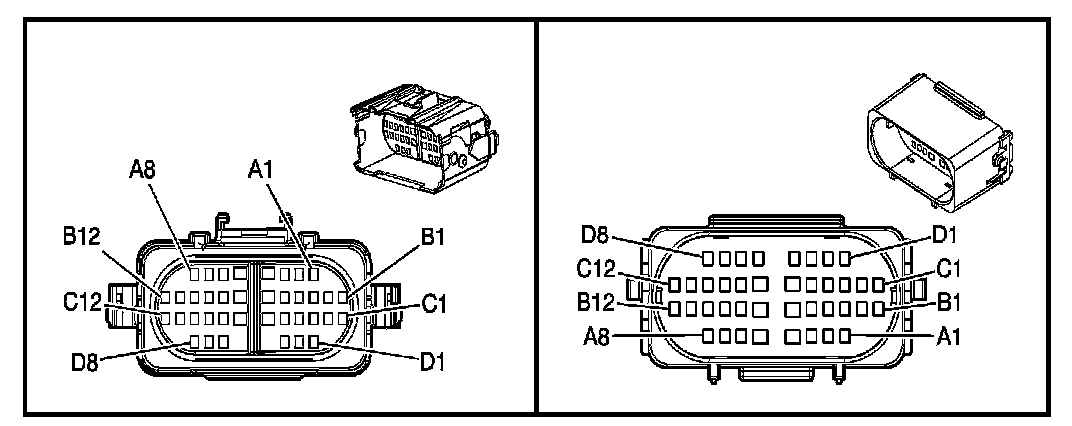 A8
A1
B12
B1
C12
C1
D8
D1

D8
D1
C12
C1
B12
B1
A8
A1