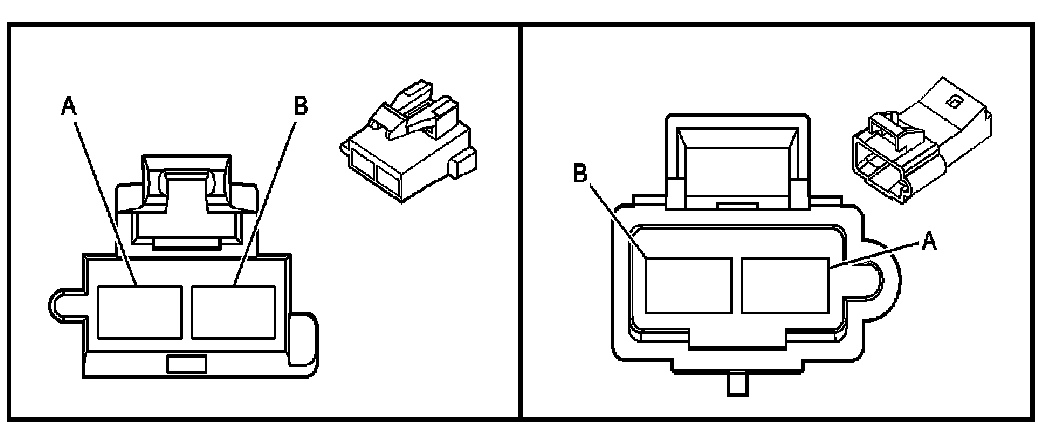 A

B

B

A