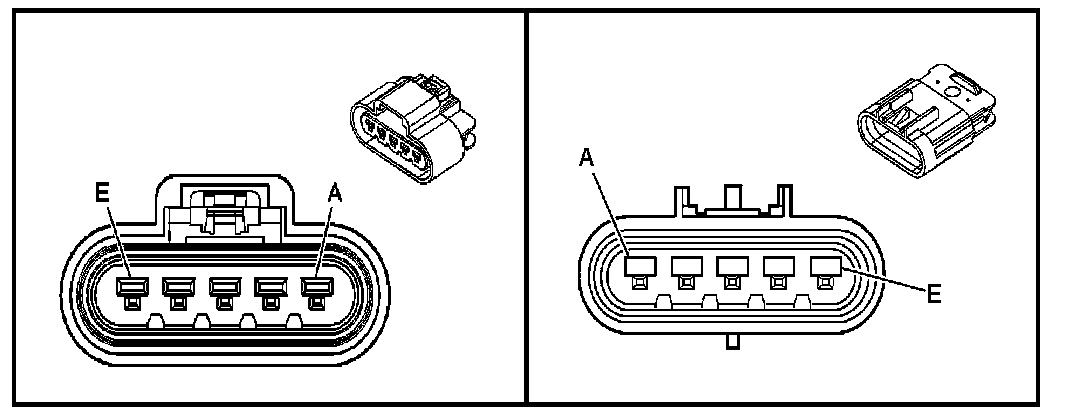 E
A

A
E