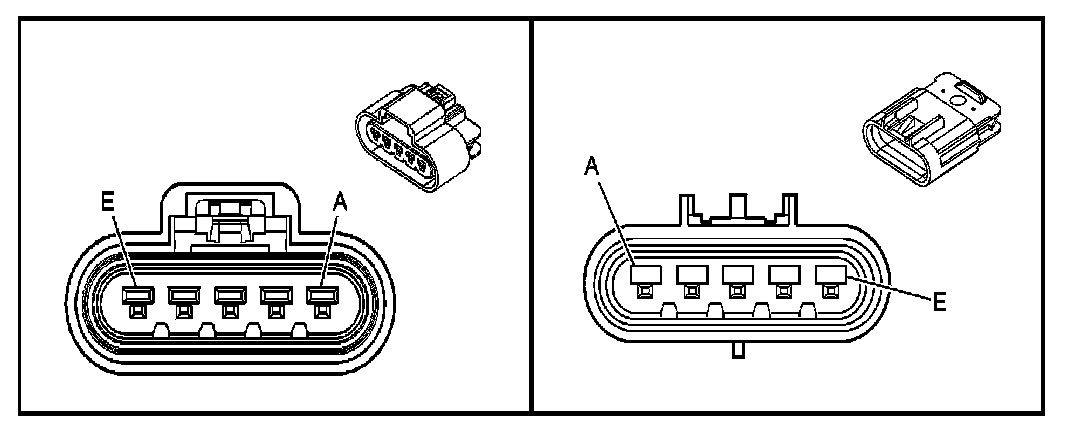 E
A

A
E