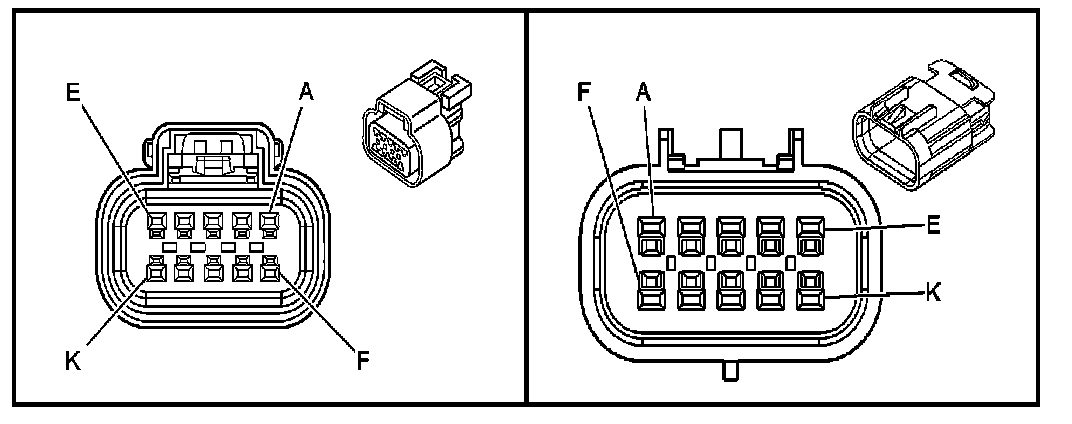 E
A
K
F

F
A
E
K