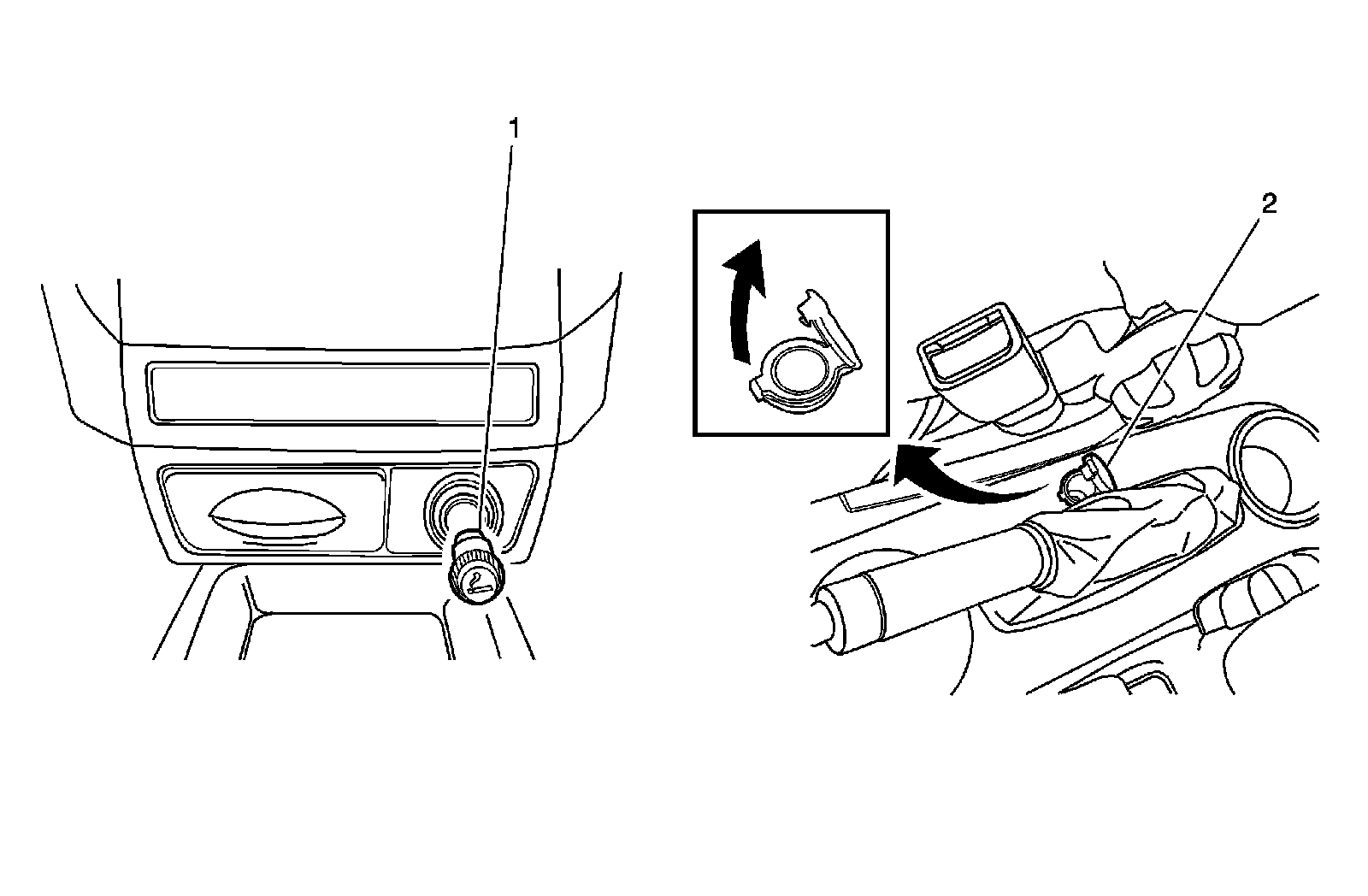 1

2