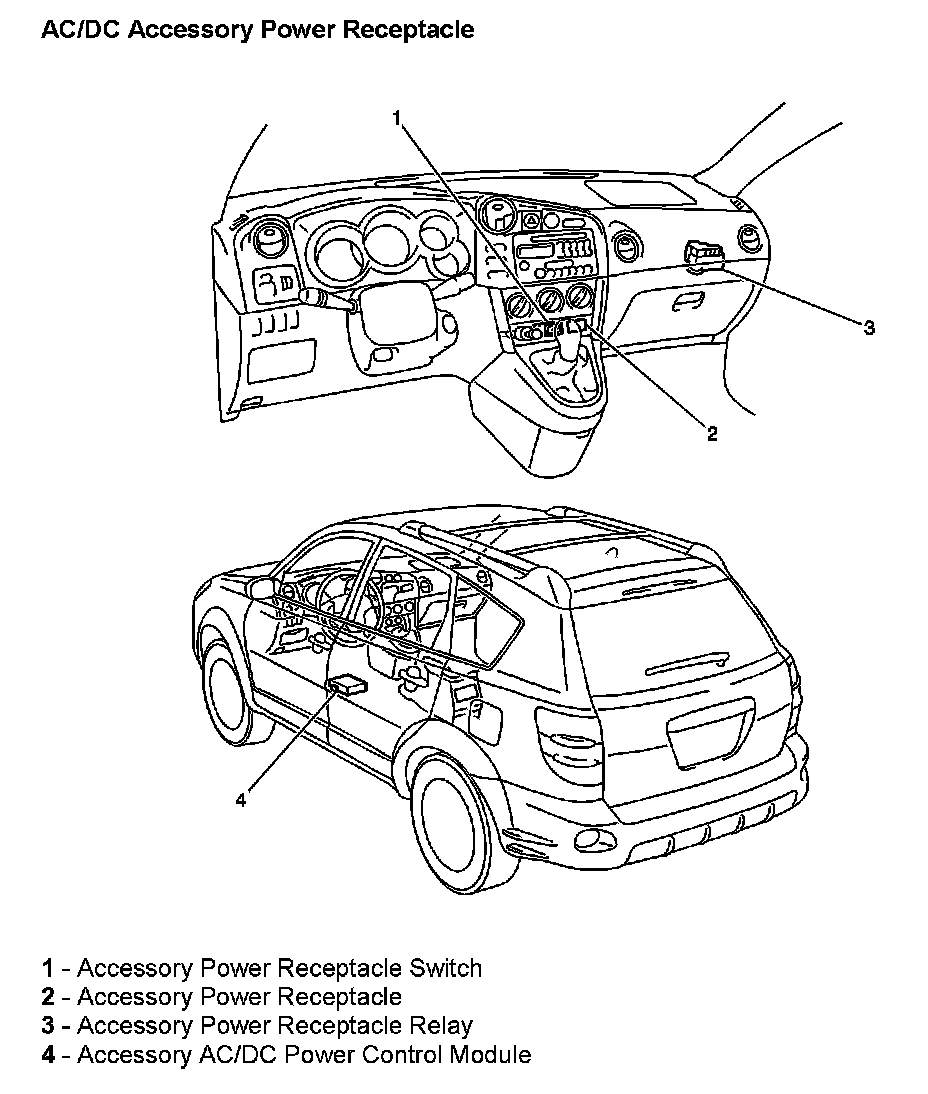 AC/DC Accessory Power Receptacle

1

3

2

4

1 - Accessory Power Receptacle Switch
2 - Accessory Power Receptacle
3 - Accessory Power Receptacle Relay
4 - Accessory AC/DC Power Control Module