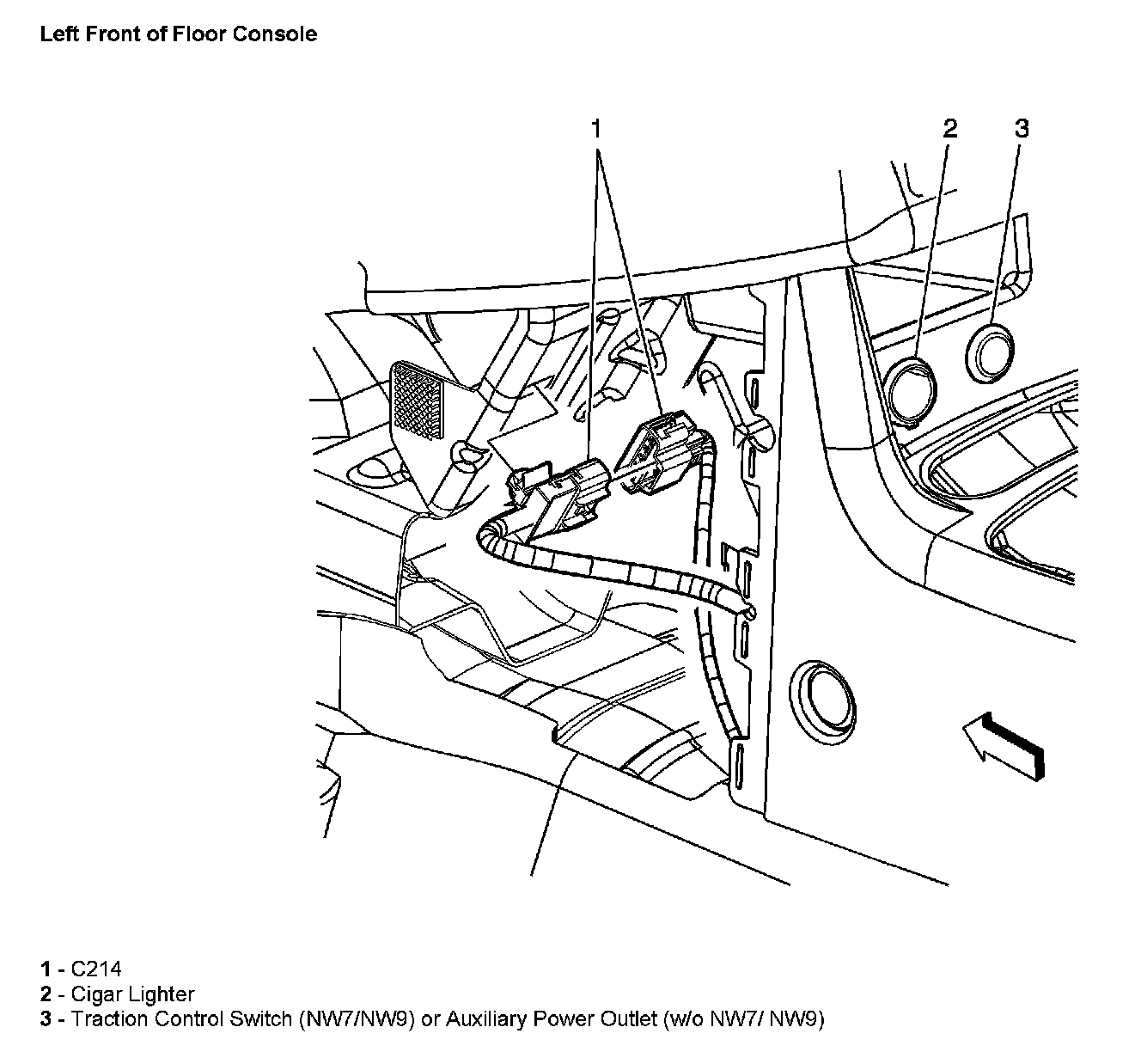 Left Front of Floor Console

1

2

3

1 - C214
2 - Cigar Lighter
3 - Traction Control Switch (NW7/NW9) or Auxiliary Power Outlet (w/o NW7/ NW9)