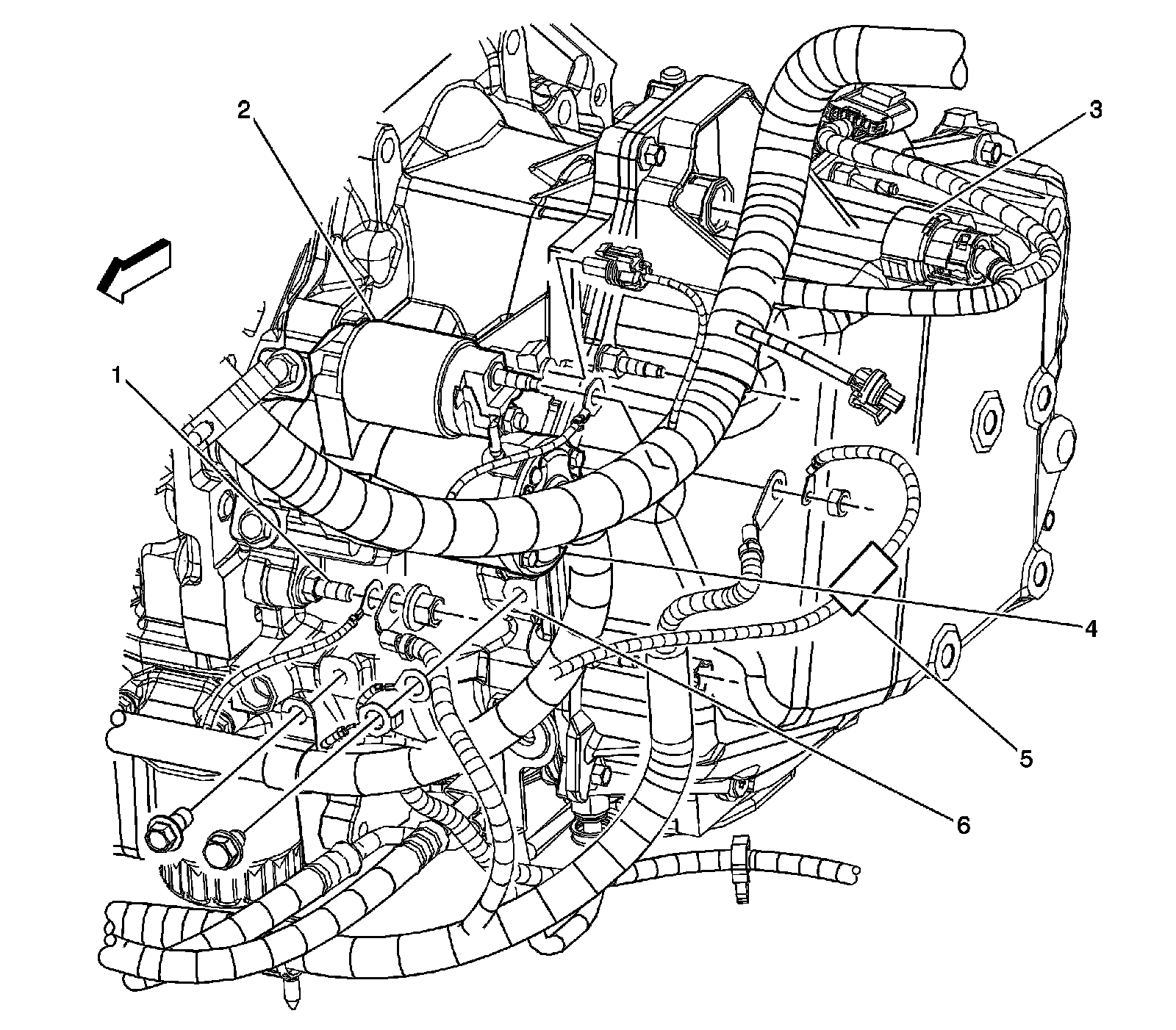 2
3
1
4
5
6