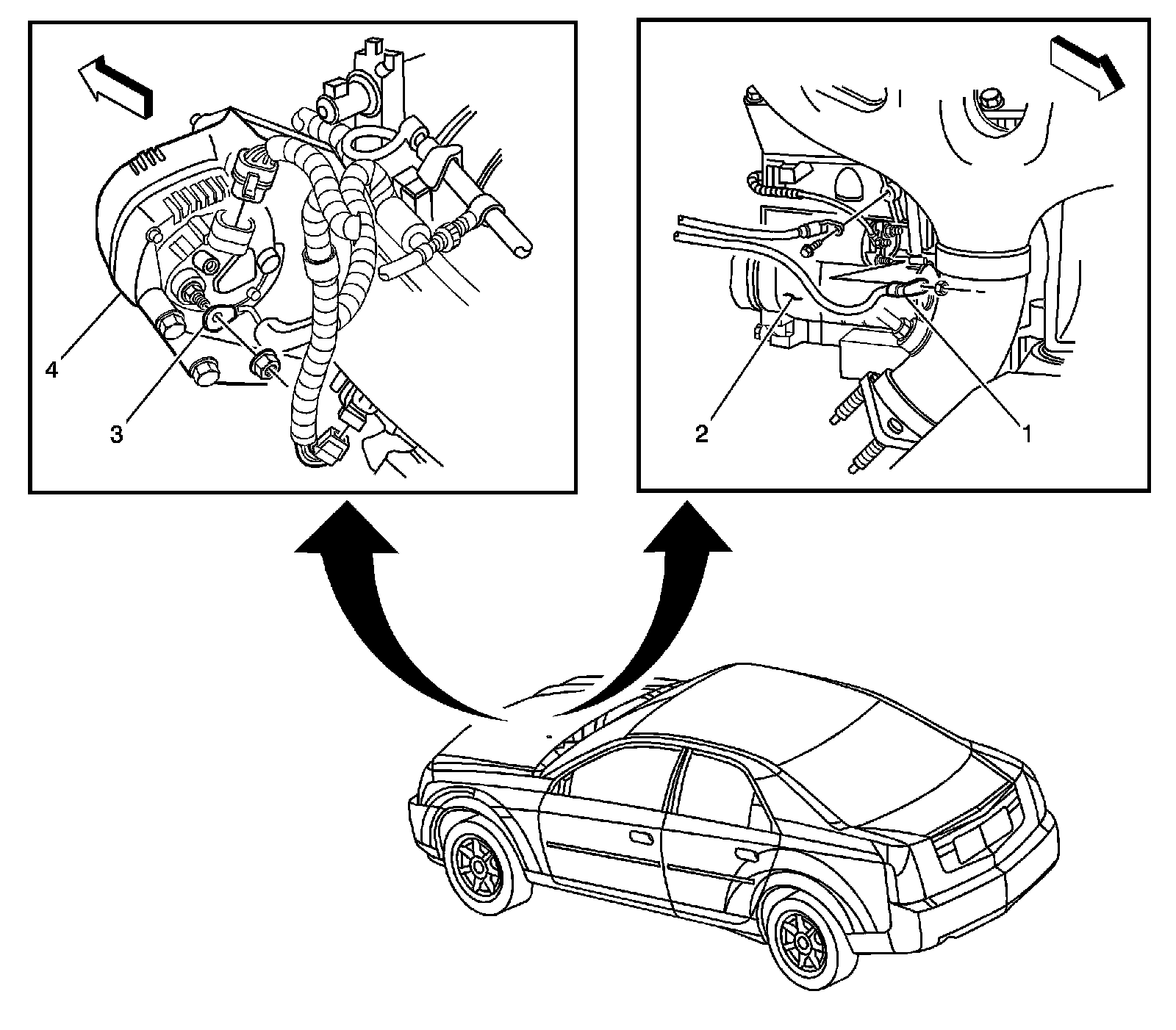 4
3
2
1