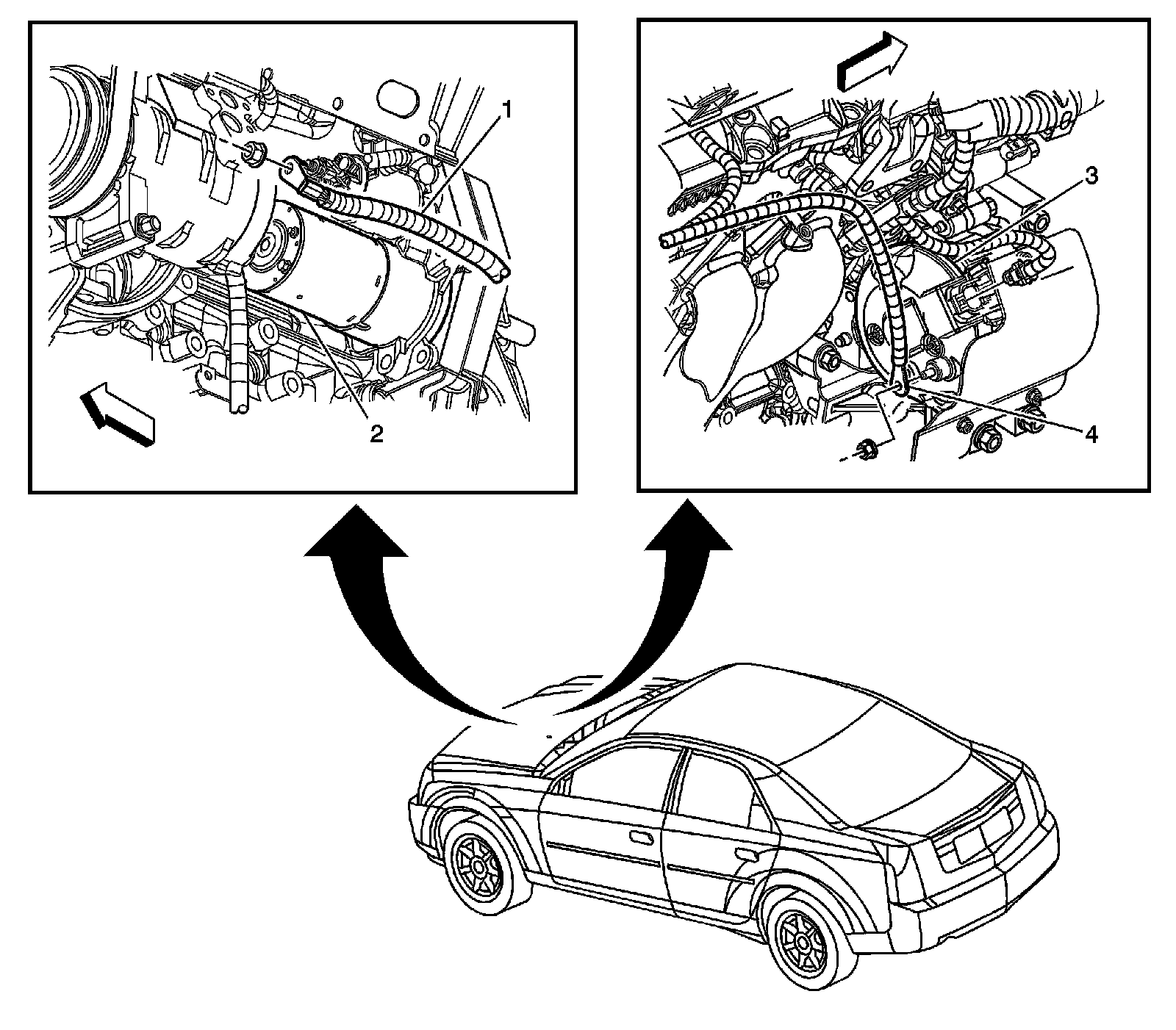 1
2
3
4