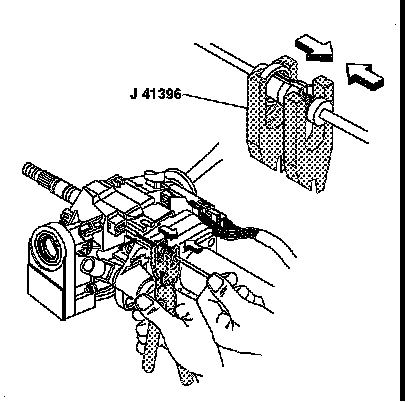 J 41396