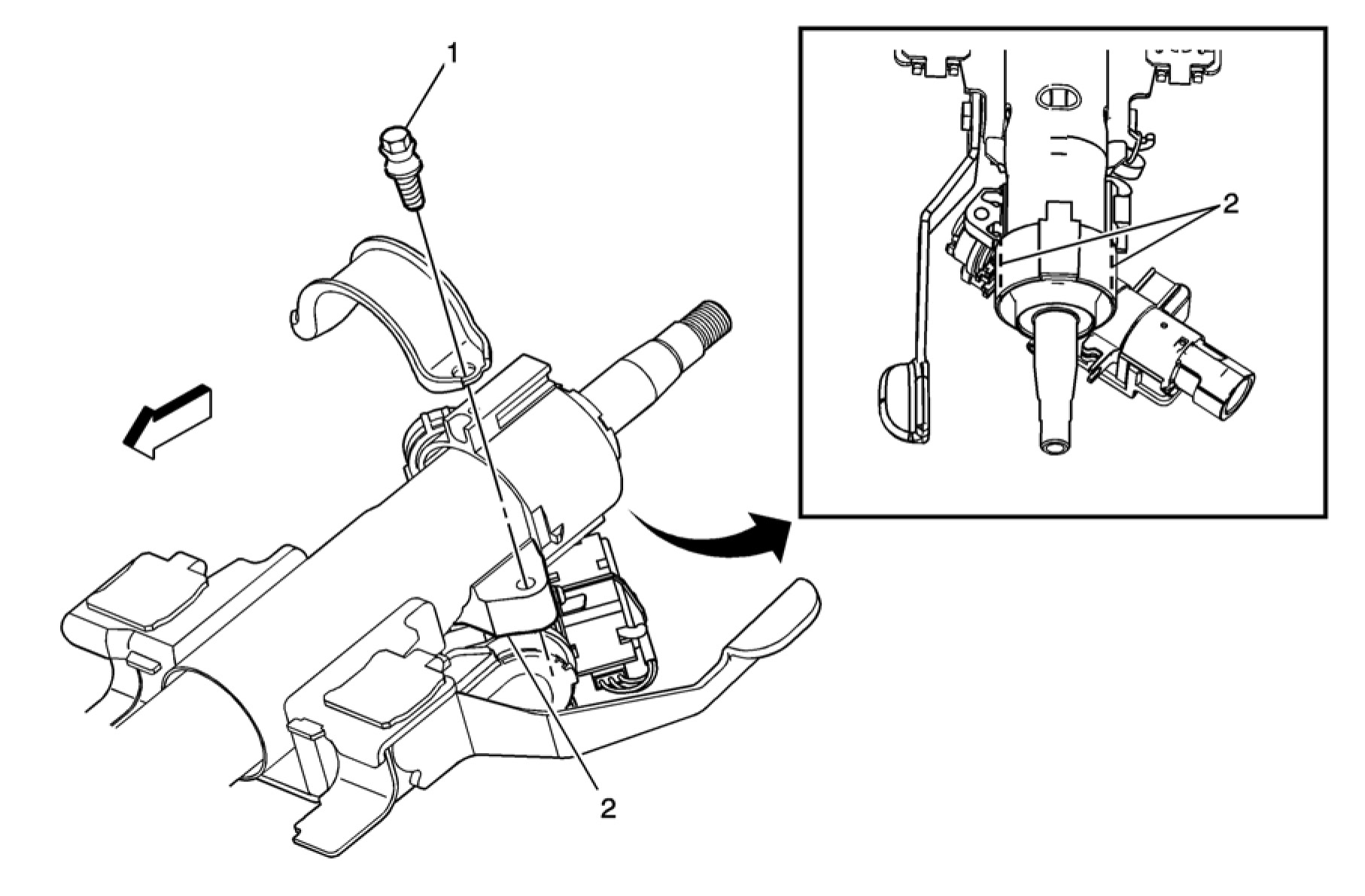 1

2

2