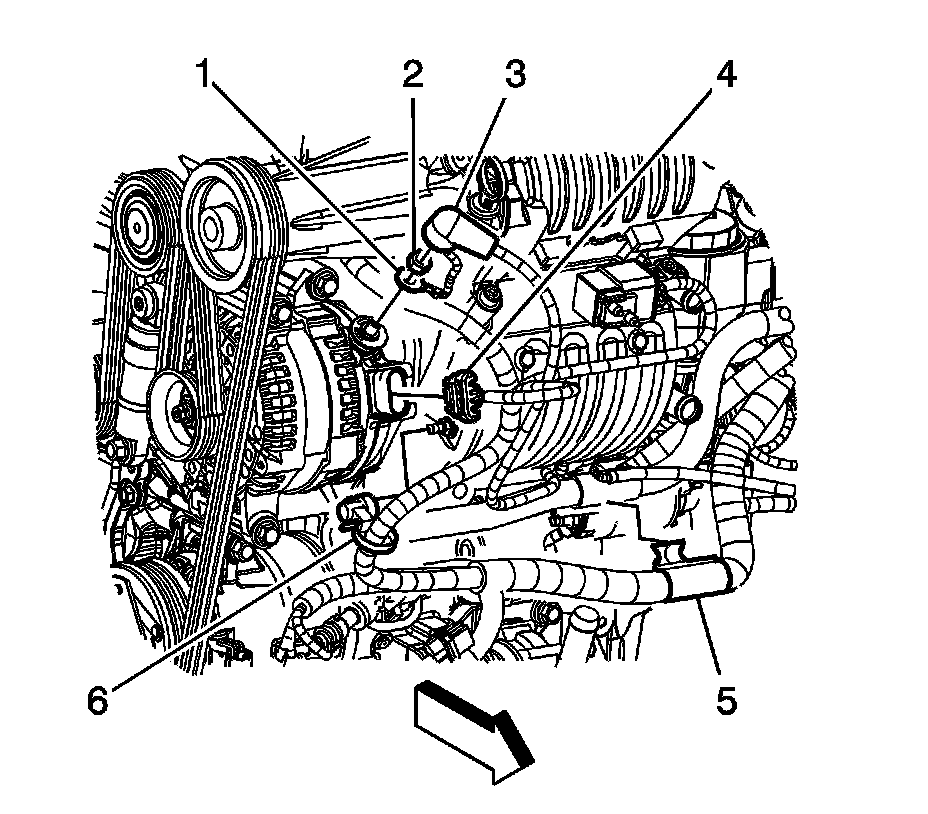 1
2
3
4
6
5