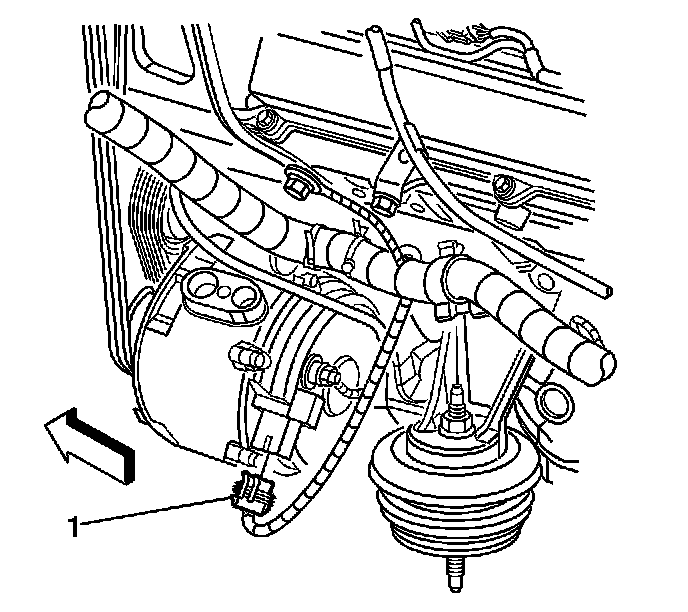 1