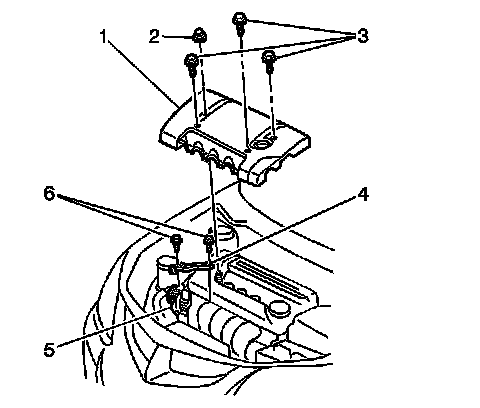 1
2
3
6
4
5